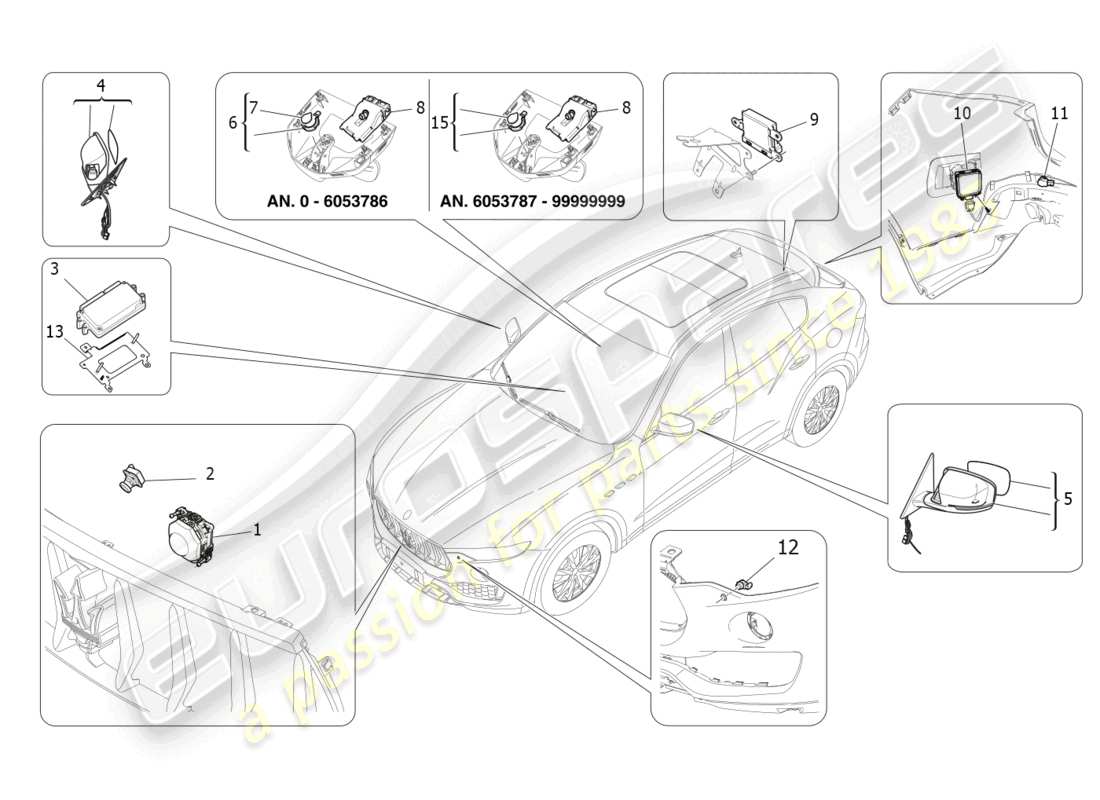 4

6 7 8

AN. 0 - 6053786

15 8

AN. 6053787 - 99999999

9

10 11

3

13

2

1

5

12

eurospares

a passion for parts since 1982