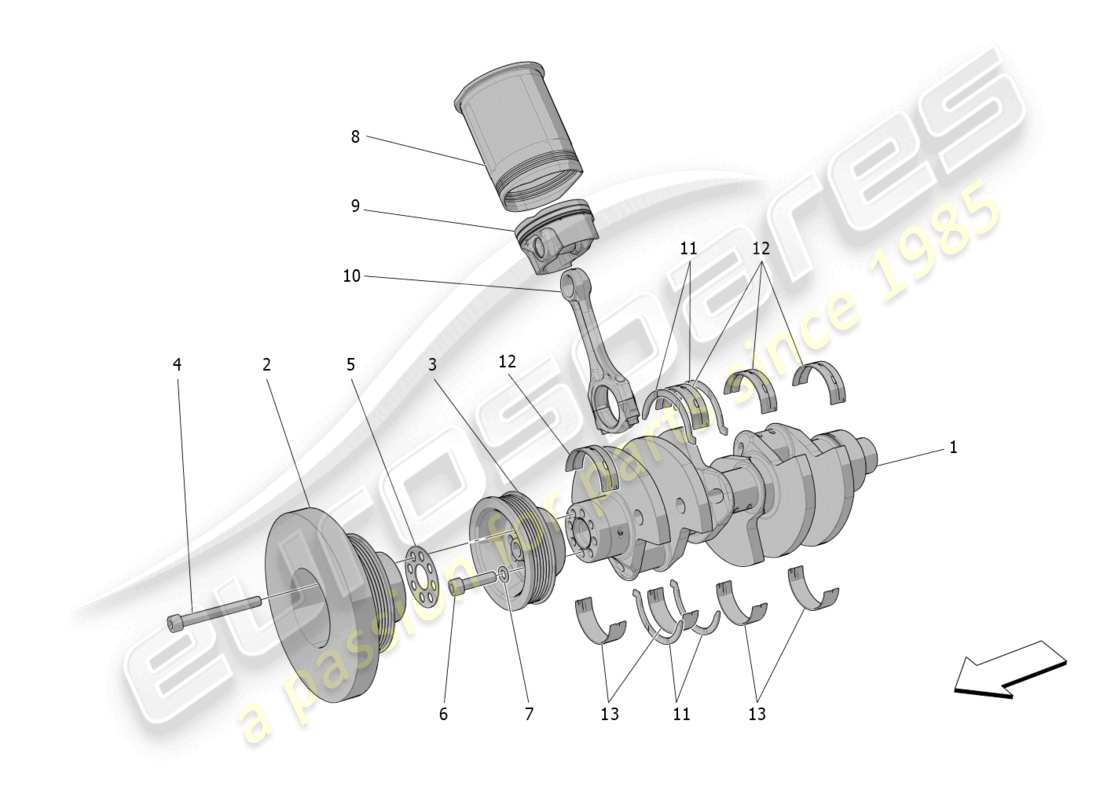 8
9
10
11
12
4
2
5
3
12
1
6
7
13
11
13
eurospares
a passion for parts since 1985