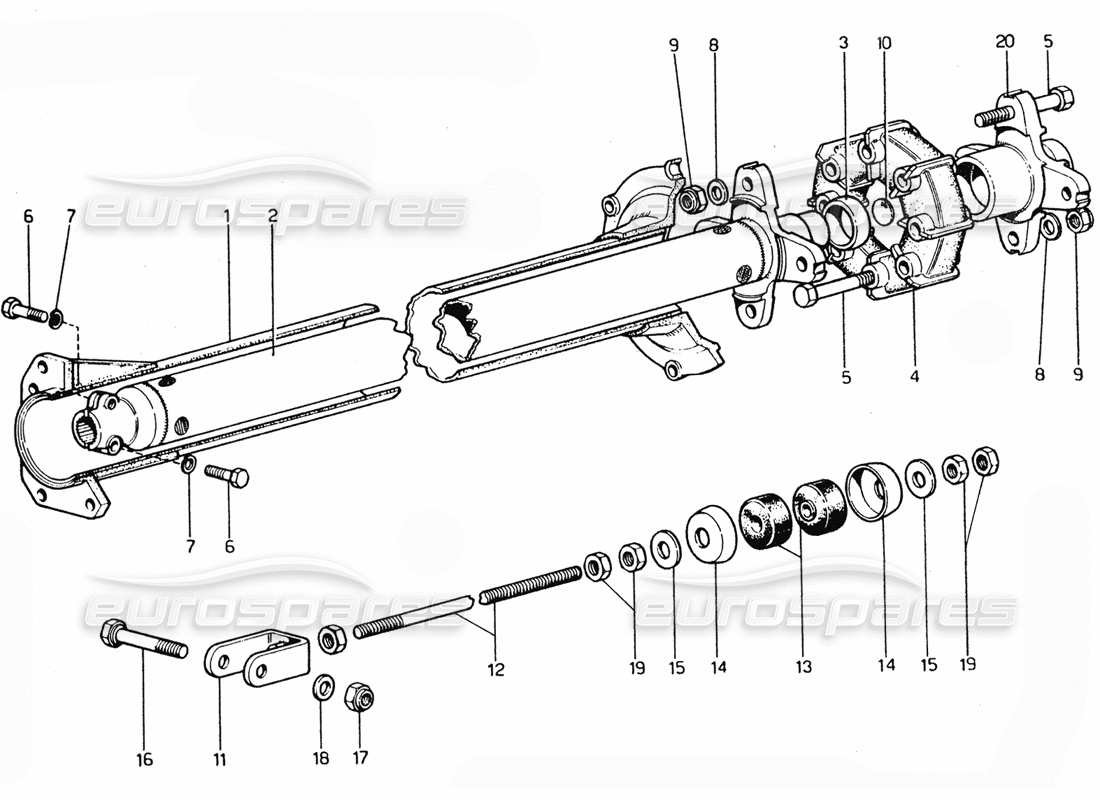 9
8
3
10
20
5
eurospares
6
7
1
2
5
4
8
9
7
6
eurospares
eurospares
12
19
15
14
13
14
15
19
16
11
18
17