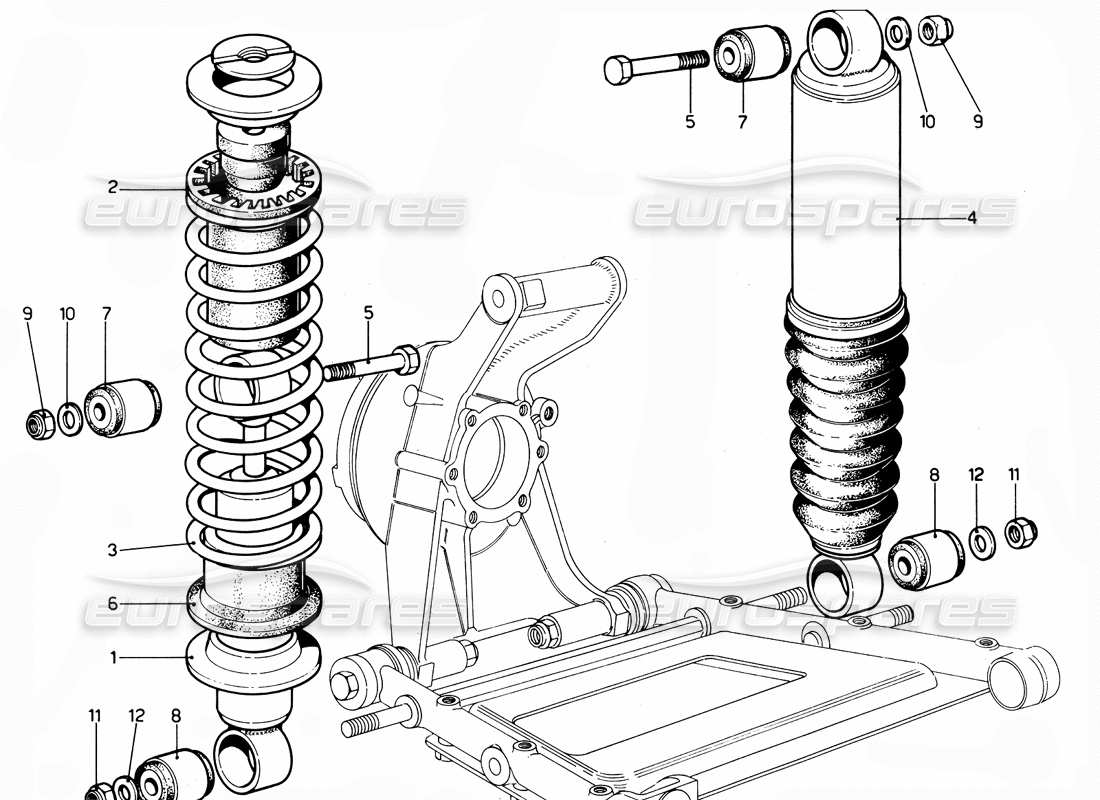 5
7
10
9
2
eurospares
eurospares
4
9
10
7
5
8
12
11
3
6
eurospares
eurospares
1
11
12
8