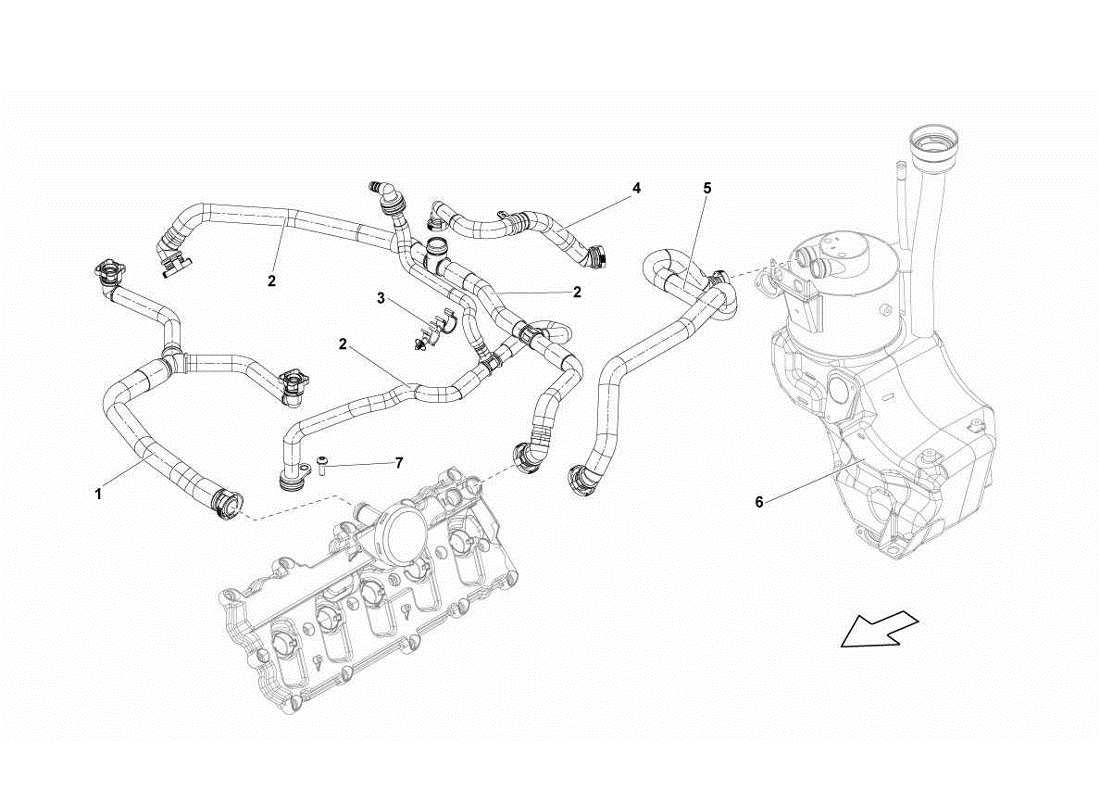 4
5
2
2
3
2
7
1
6