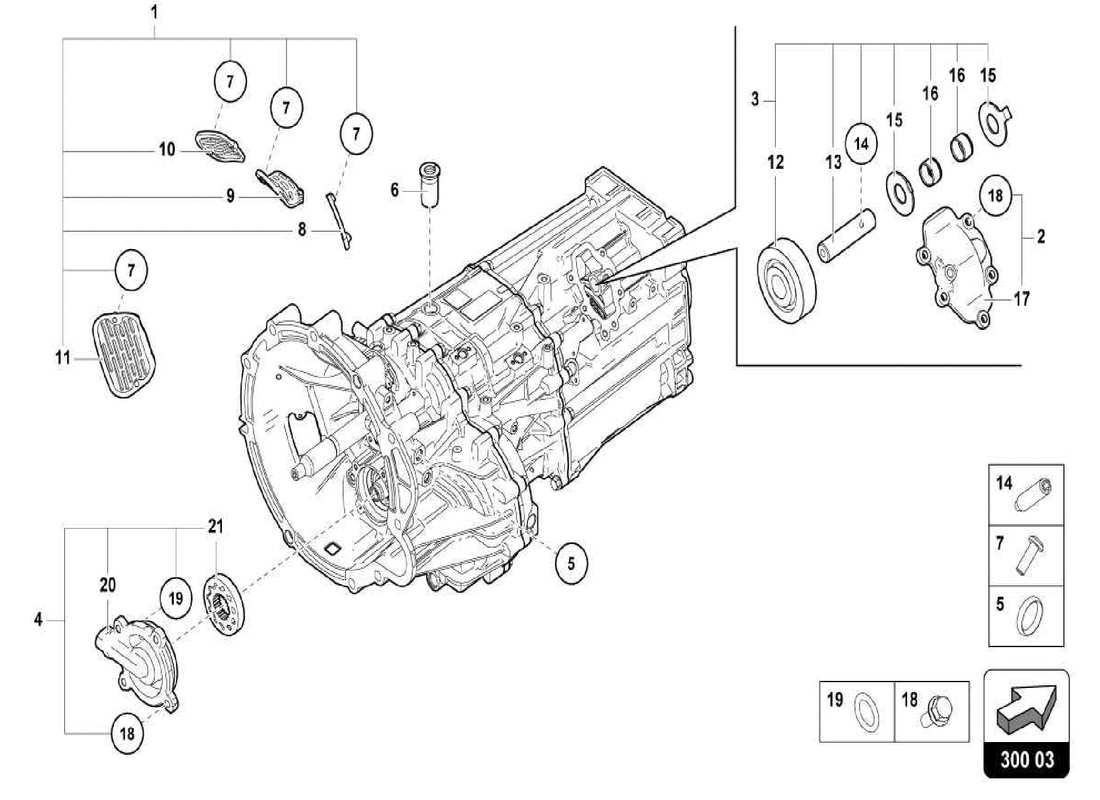 1
7
7
7
10
9
8
7
11
6
3
12
13
14
15
16
16
15
18
2
17
21
20
19
4
18
5
14
7
5
19
18
300 03