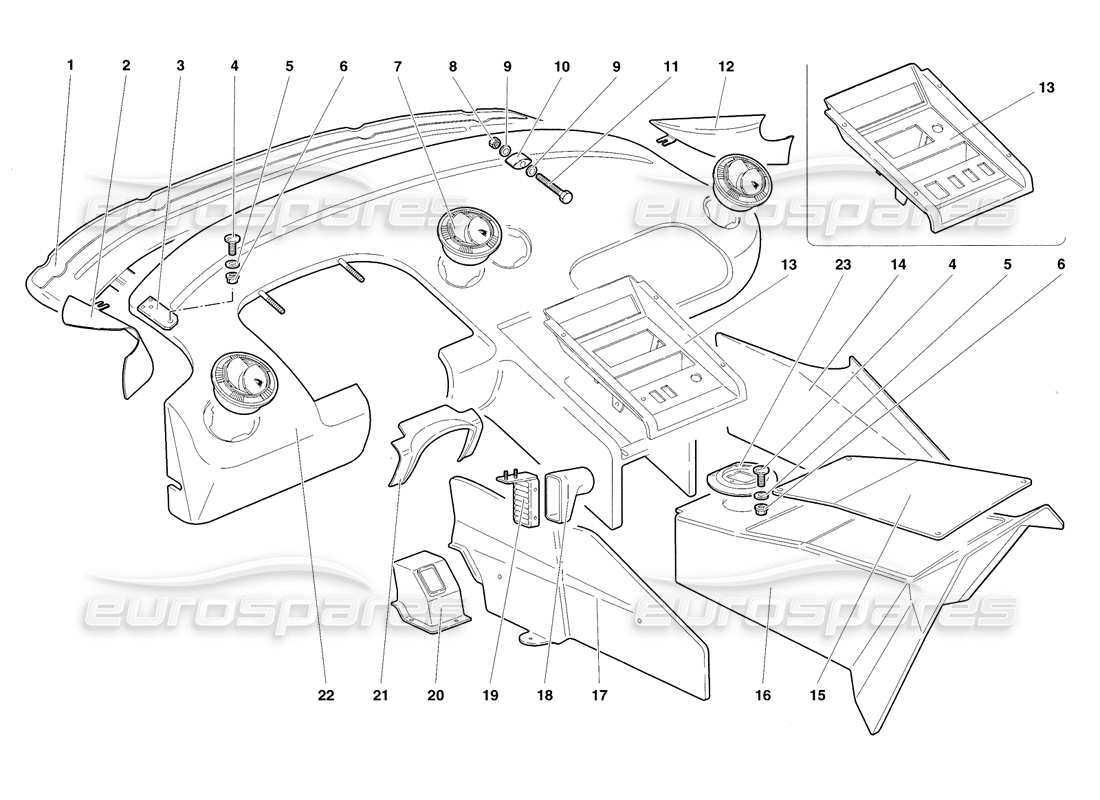 1 2 3 4 5 6 7 8 9 10 9 11 12

13

eurospares

eurospares

13 23 14 4 5 6

eurospares

eurospares

22 21 20 19 18 17 16 15