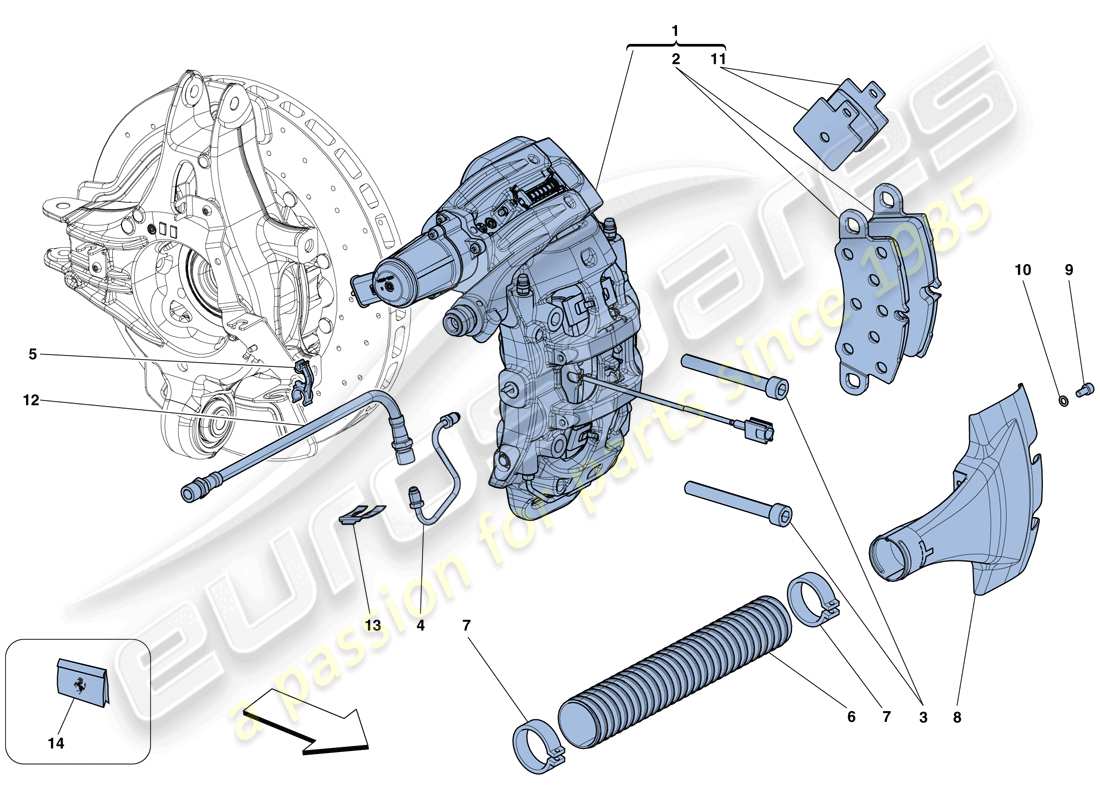 1
2
11
10
9
5
12
13
4
7
6
7
3
8
14
eurospares
a passion for parts since 1985