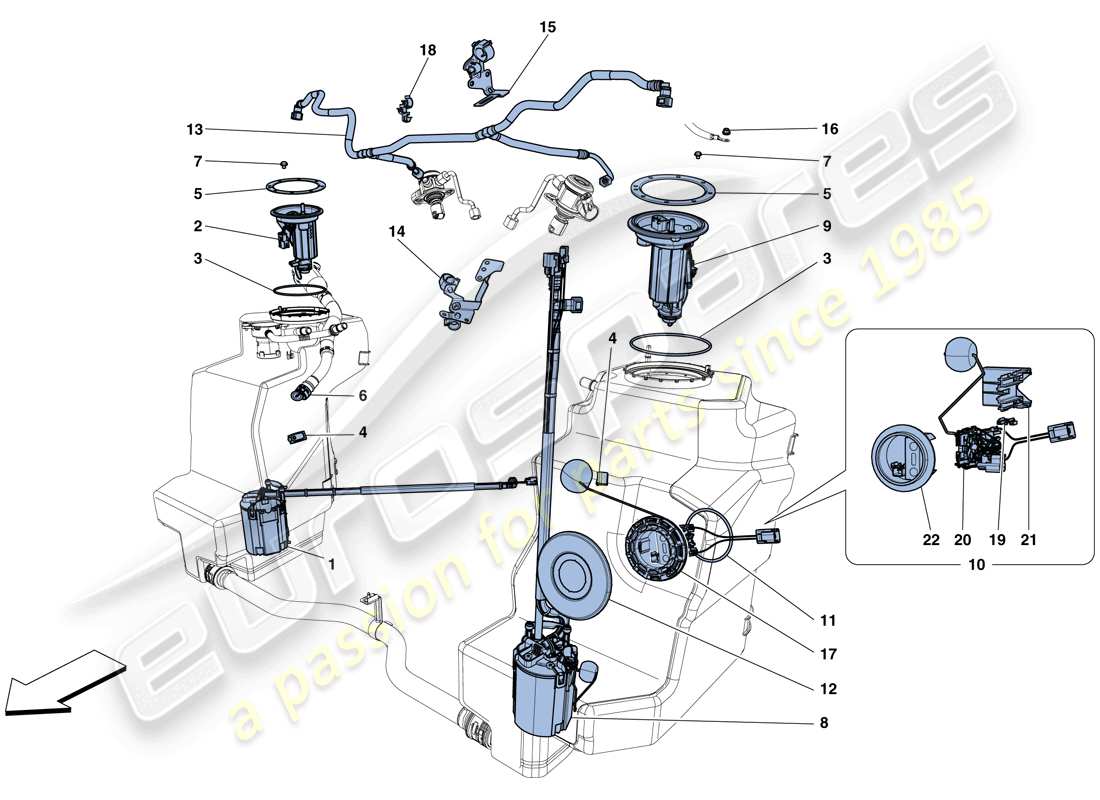 18
15
13
16
7
7
5
5
2
9
14
3
3
4
6
4
1
22
20
19
21
10
11
17
12
8
eurospares
a passion for parts since 1985