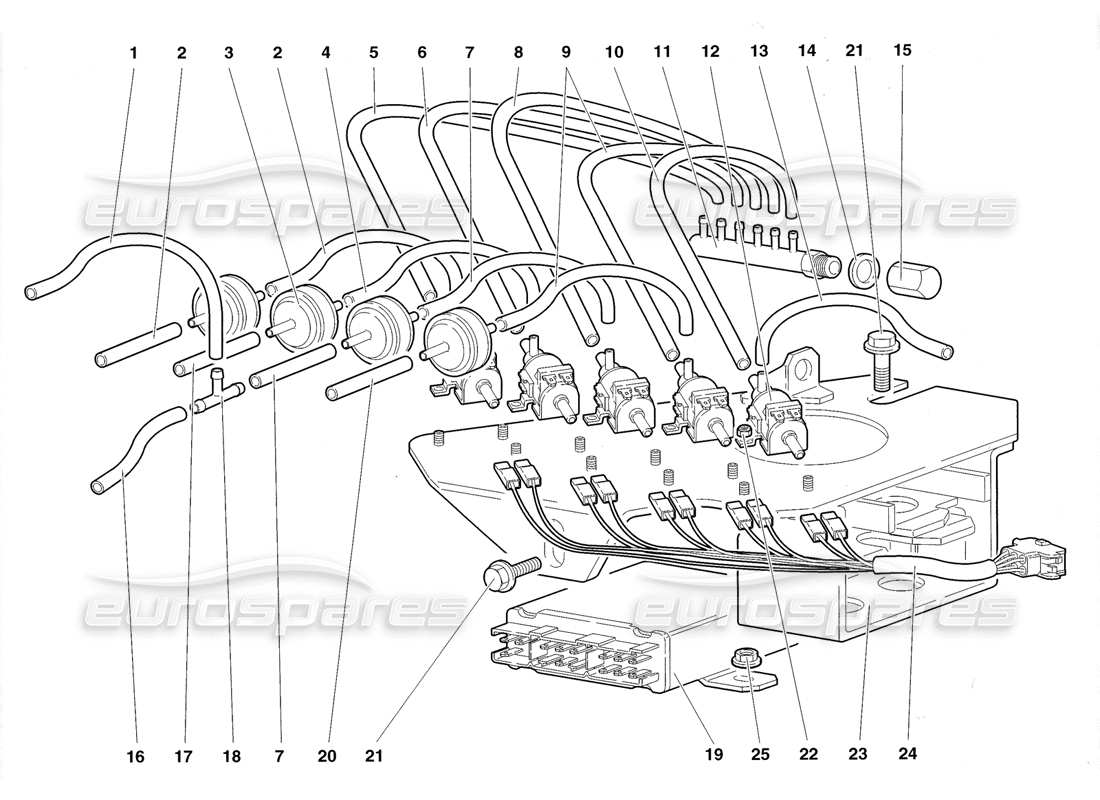 1 2 3 2 4 5 6 7 8 9 10 11 12 13 14 21 15

eurospares eurospares eurospares eurospares

16 17 18 7 20 21 19 25 22 23 24