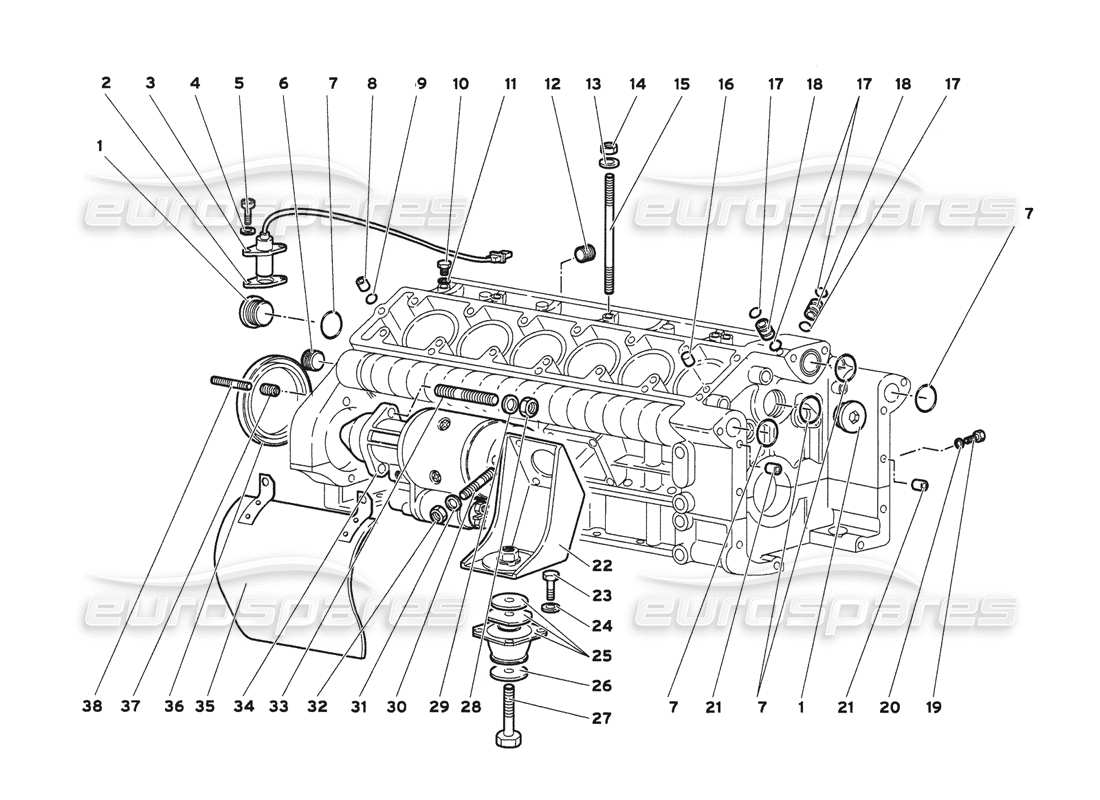 2 3 4 5 6 7 8 9 10 11 12 13 14 15 16 17 18 17 18 17

1

eurospares eurospares

7

22

23

24

25

26

27

eurospares eurospares

38 37 36 35 34 33 32 31 30 29 28 7 21 7 1 21 20 19