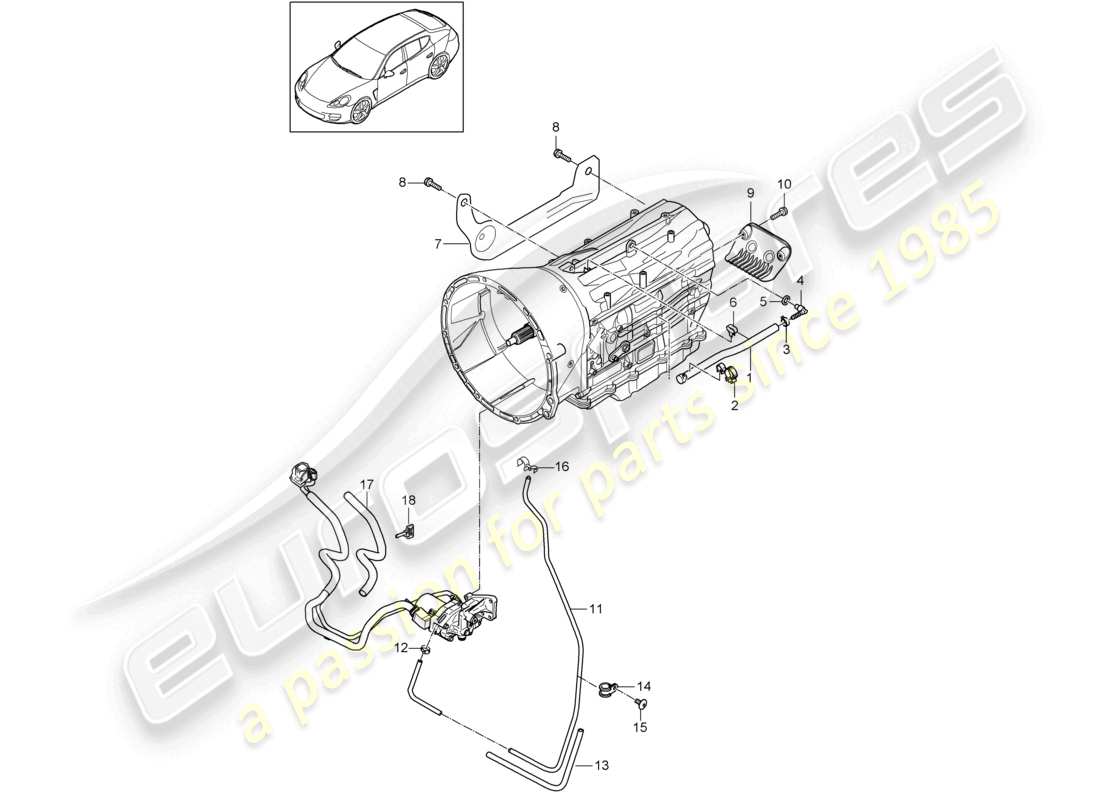 8
8
7
9
10
4
5
6
3
1
2
16
17
18
11
12
14
15
13
eurospares
a passion for parts since 1985