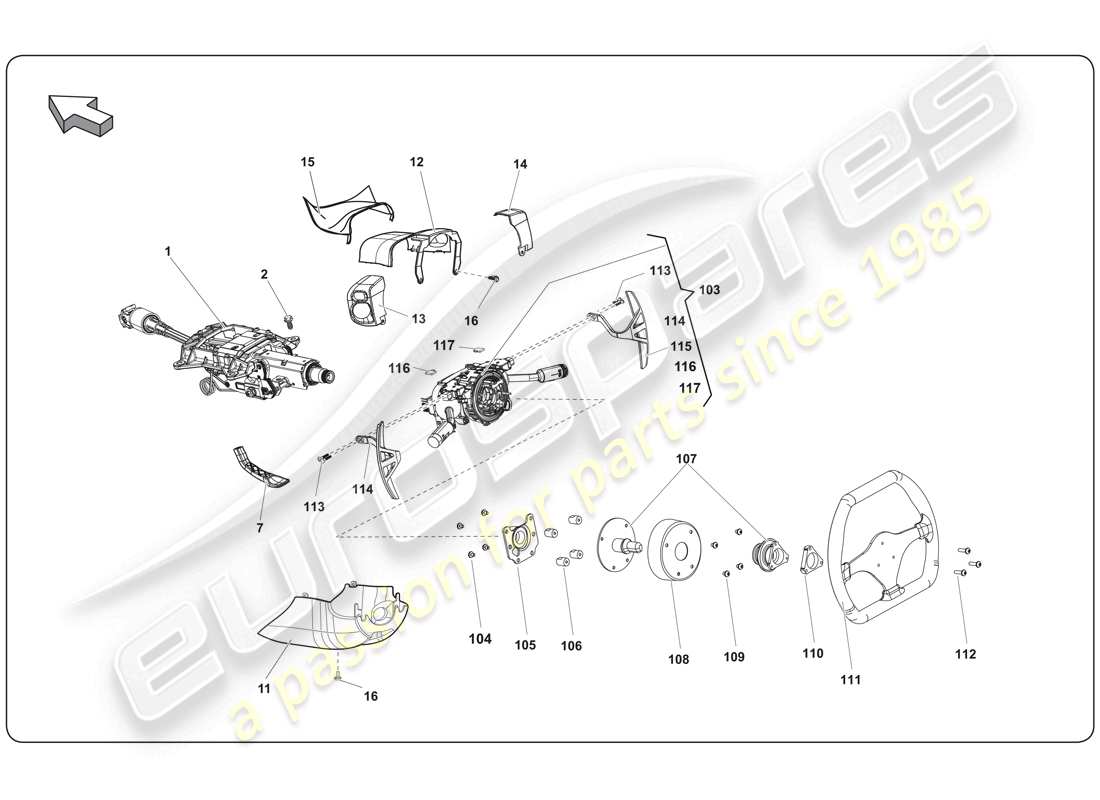 15
12
14
1
2
13
16
113
103
114
115
116
117
117
116
7
113
114
107
104
105
106
108
109
110
111
112
11
16

eurospares
a passion for parts since 1985