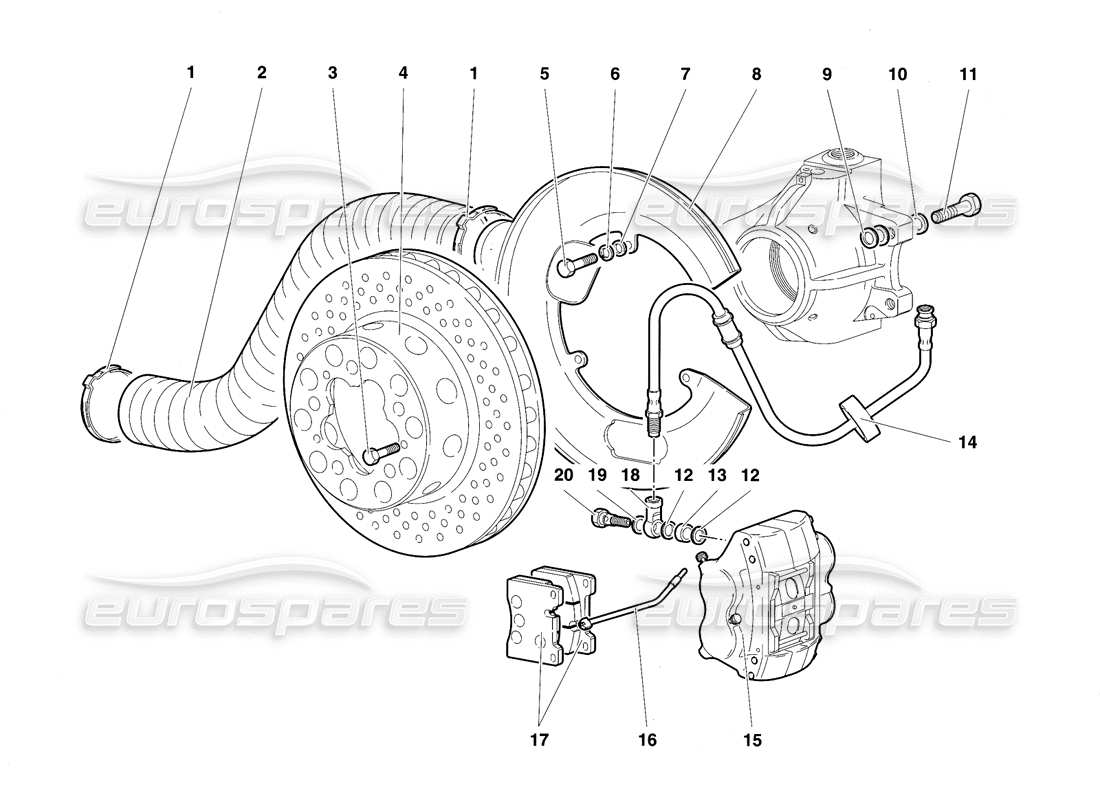 1 2 3 4 1 5 6 7 8 9 10 11

eurospares eurospares

14

20 19 18 12 13 12

eurospares eurospares

17 16 15