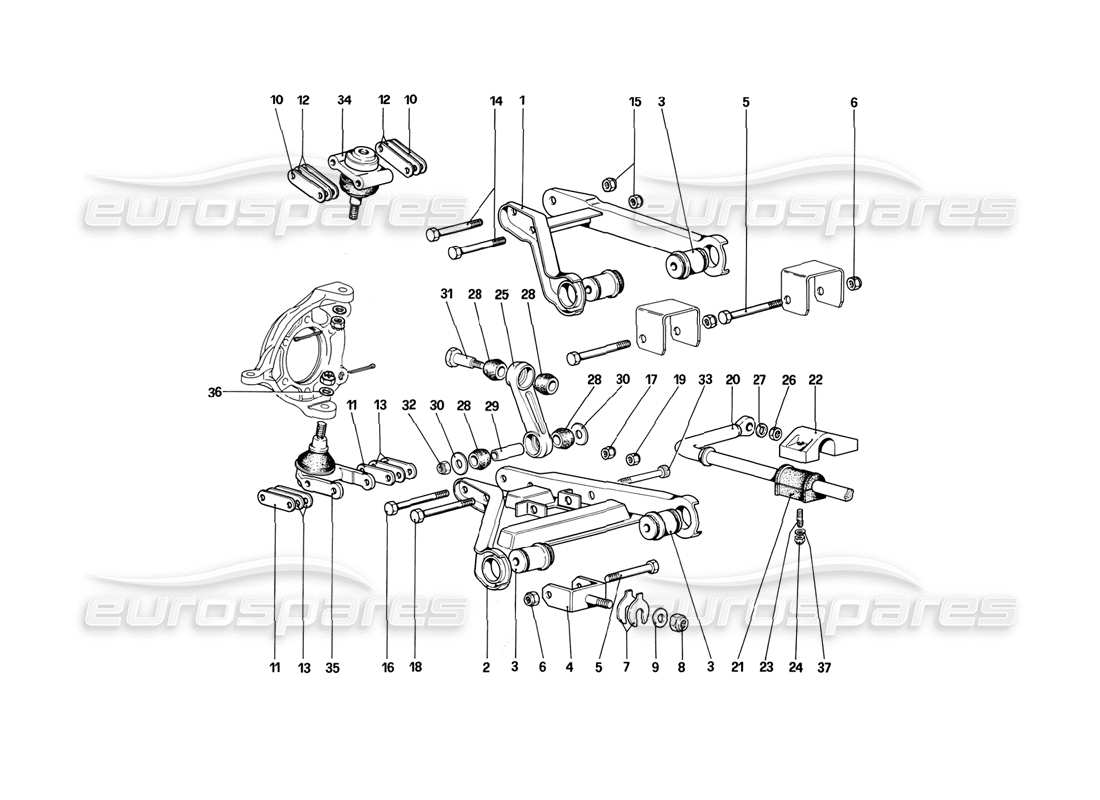 10 12 34 12 10

14 1 15 3 5 6

eurospares eurospares

31 28 25 28

36

28 30 17 19 33 20 27 26 22

11 13 32 30 28 29

eurospares eurospares

11 13 35 16 18 2 3 6 4 5 7 9 8 3 21 23 24 37