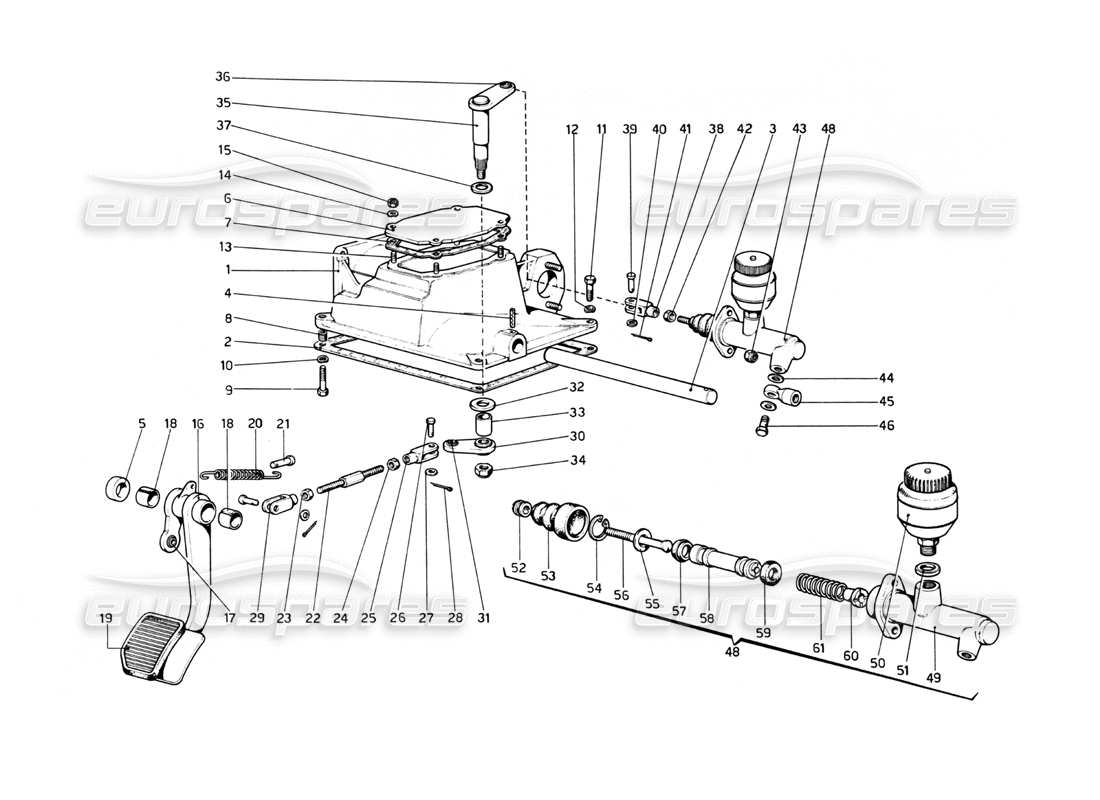 36
35
37
15
14
6
7
13
1
4
8
2
10
9
12
11
39
40
41
38
42
3
43
48
44
45
46
32
33
30
34
5
18
16
18
20
21
19
17
29
23
22
24
25
26
27
28
31
52
53
54
56
55
57
58
59
61
60
50
51
49
48
eurospares
eurospares
eurospares
eurospares