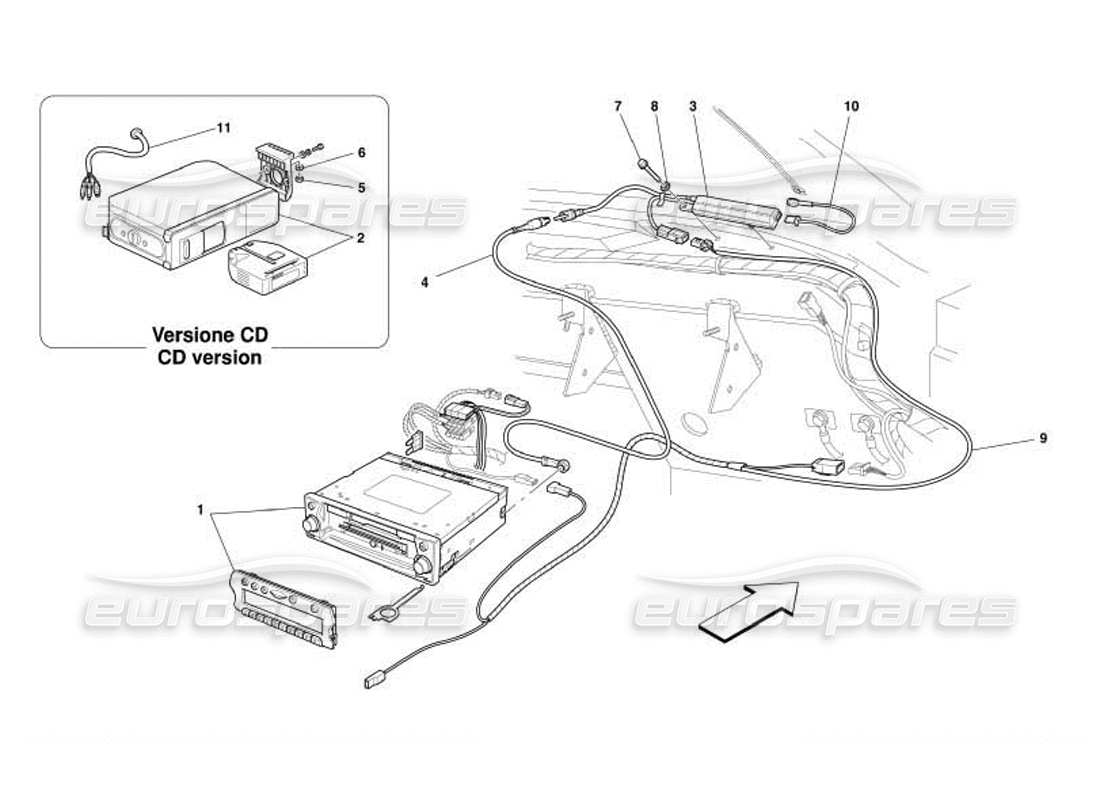 11
6
5
2
Versione CD
CD version
7
8
3
10
4
9
1
eurospares
eurospares
eurospares
eurospares