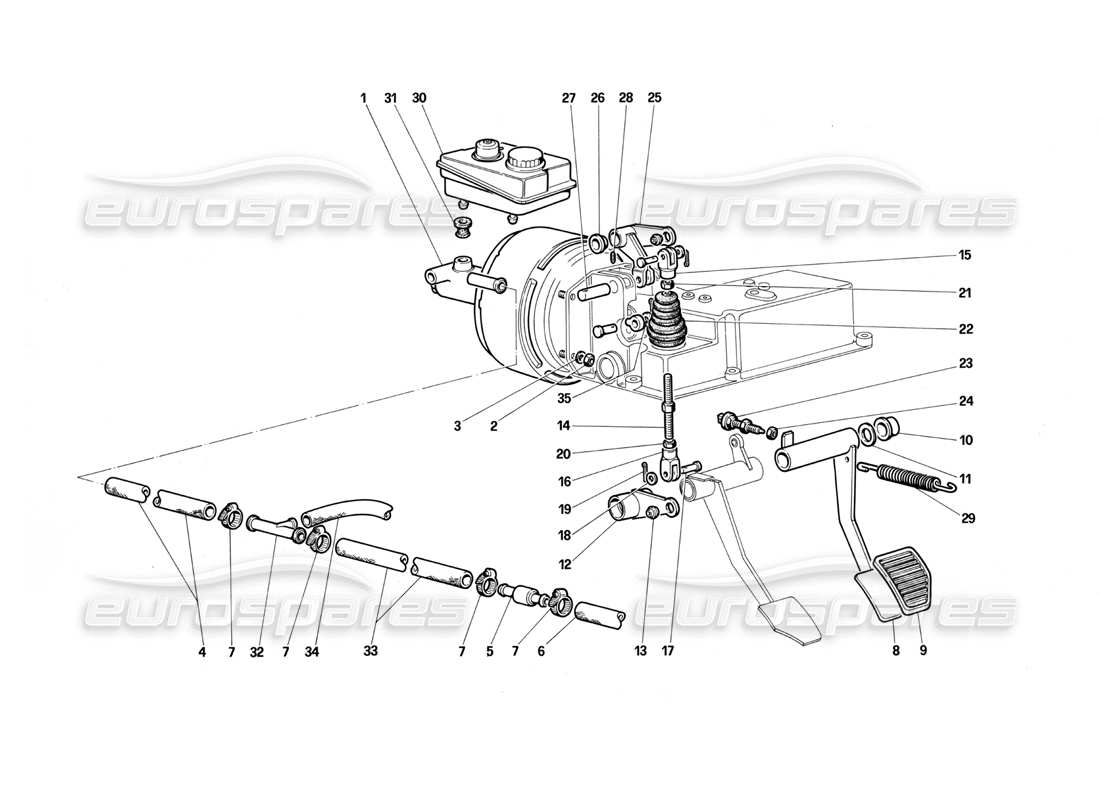 1 31 30 27 26 28 25

eurospares eurospares

15
21
22
23
24
10
11
29

3 2 35
14
20
16
19
18
12

eurospares eurospares

4 7 32 7 34 33 7 5 7 6 13 17 8 9