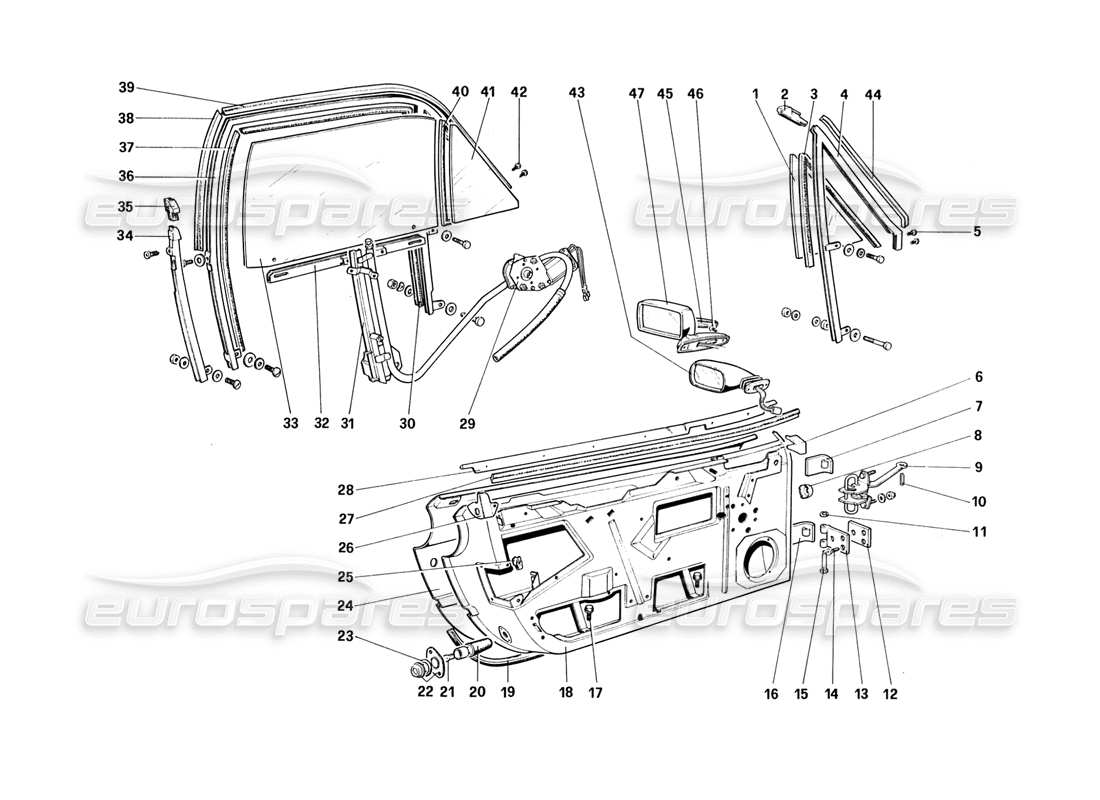 39
38
37
36
35
34
40
41
42
43
47
45
46
1
2
3
4
44
5
33
32
31
30
29
6
7
8
9
10
11
28
27
26
25
24
23
22
21
20
19
18
17
16
15
14
13
12
eurospares
eurospares
eurospares
eurospares