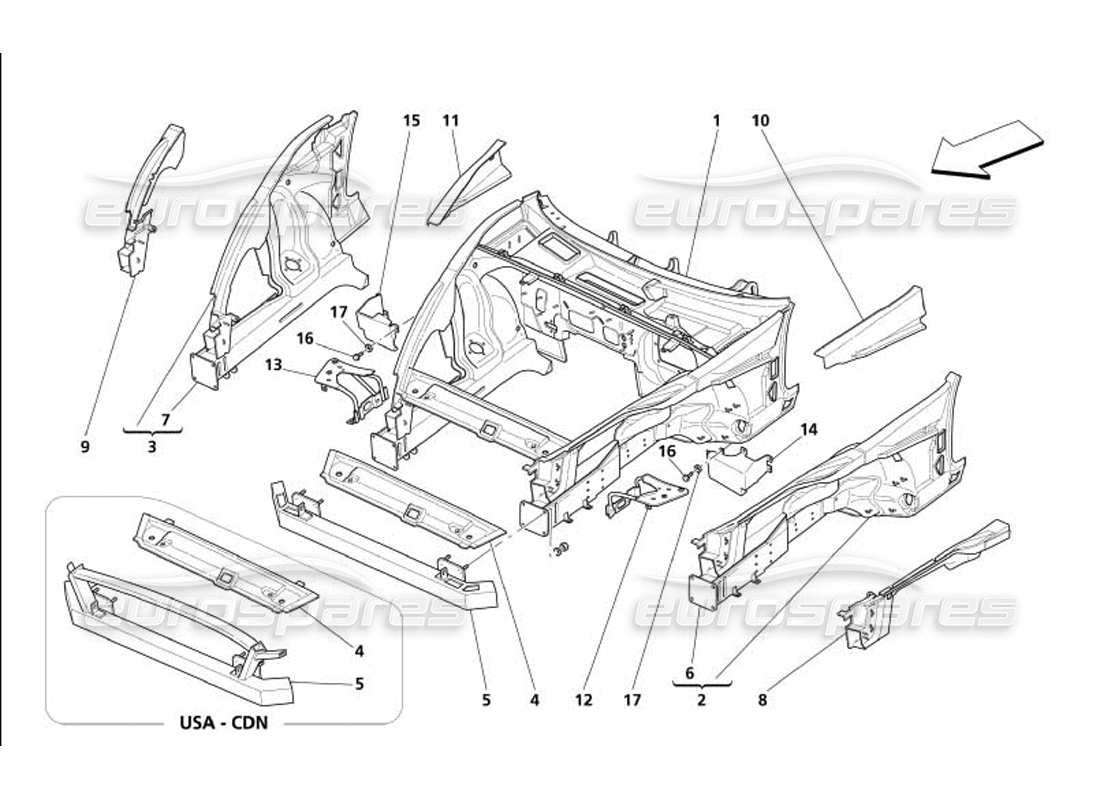 15 11 1 10

eurospares eurospares

17
16
13
9 7 3

14
16

eurospares eurospares

4
5
USA - CDN
5 4 12 17 6 2 8