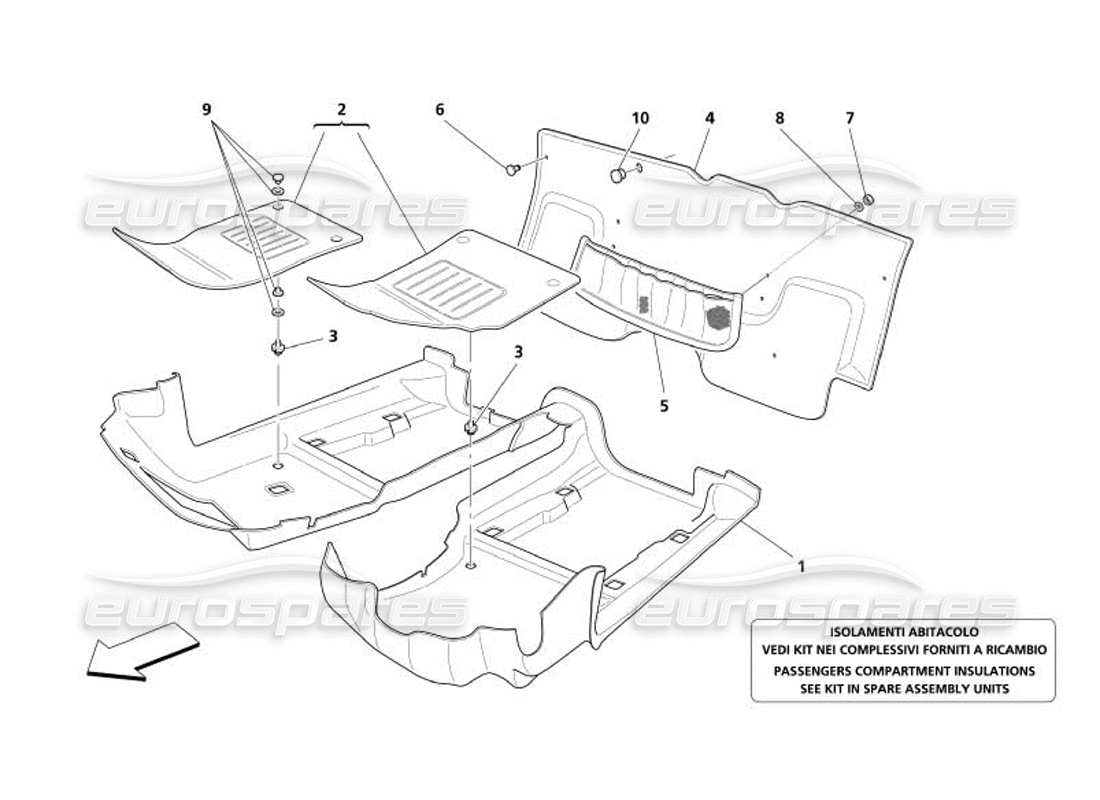 9
2
6
10
4
8
7
eurospares
eurospares
3
3
5
1
eurospares
eurospares

ISOLAMENTI ABITACOLO
VEDI KIT NEI COMPLESSIVI FORNITI A RICAMBIO
PASSENGERS COMPARTMENT INSULATIONS
SEE KIT IN SPARE ASSEMBLY UNITS