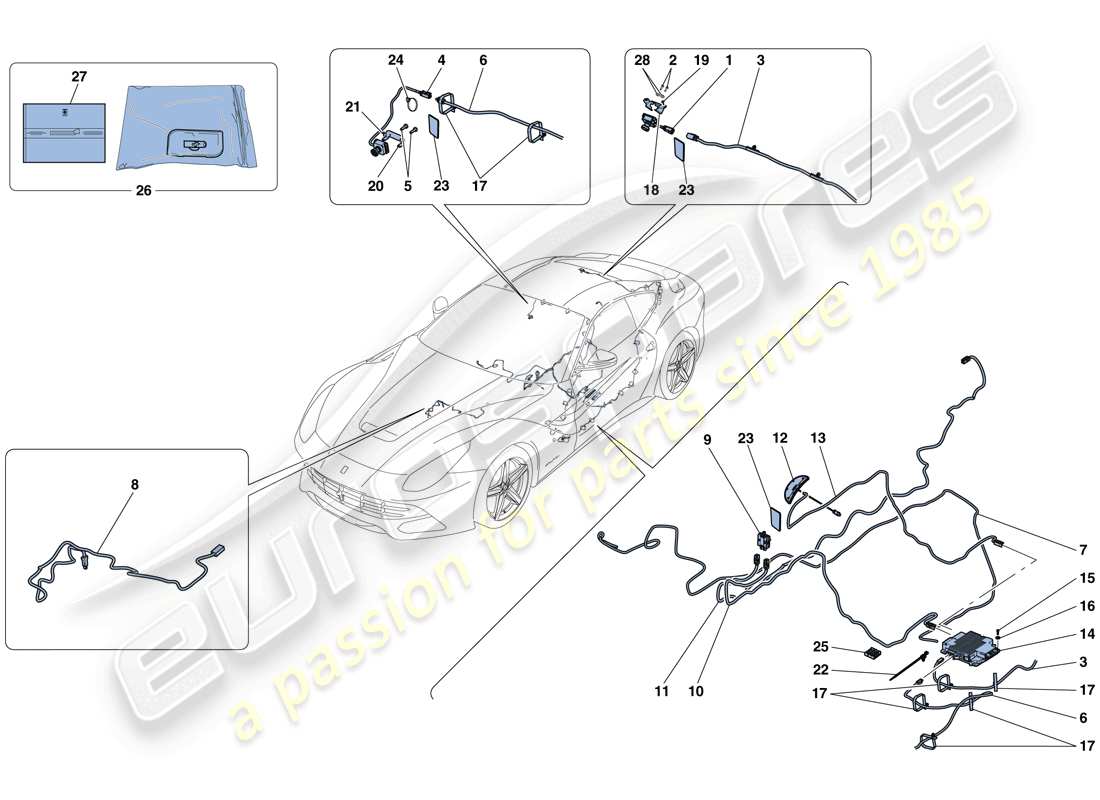 27
26
24 4 6
21
20 5 23 17
28 2 19 1 3
18 23
8
9 23 12 13
7
15
16
14
25
22
3
17 17
6
11 10
17
eurospares
a passion for parts since 1985