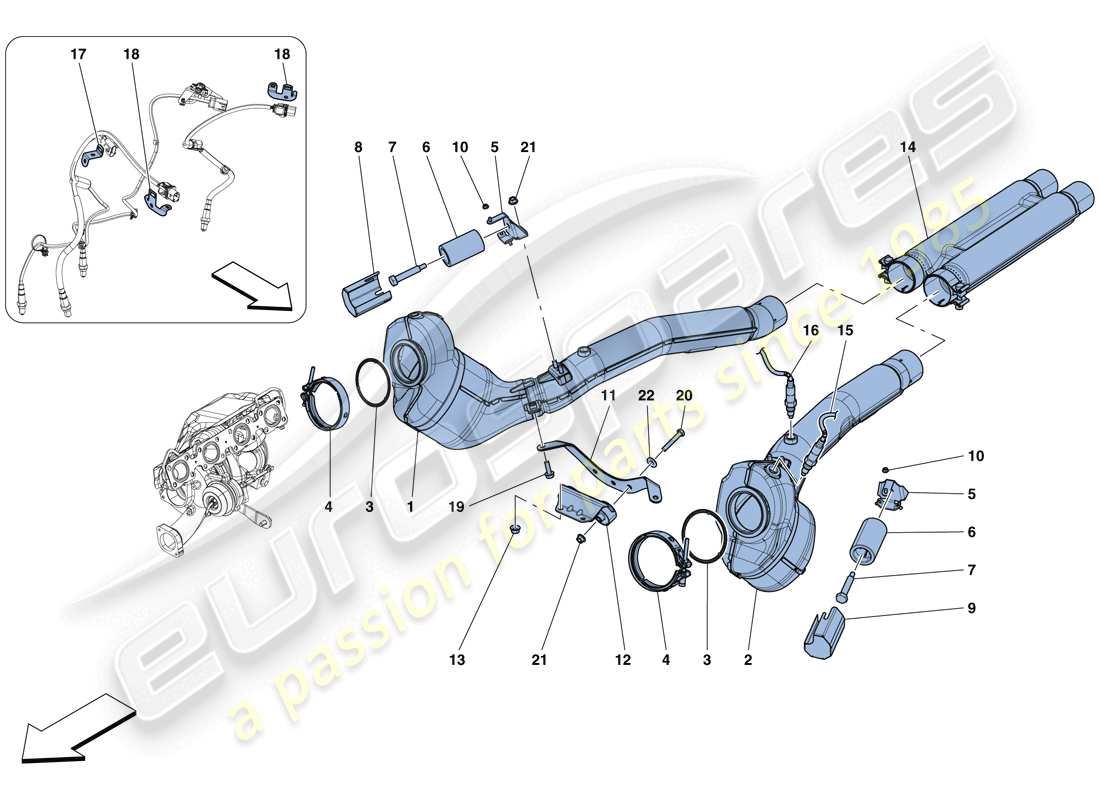 17
18
18
8
7
6
10
5
21
14
16
15
11
22
20
10
5
6
7
9
4
3
1
19
13
21
12
4
3
2

eurospares
a passion for parts since 1985