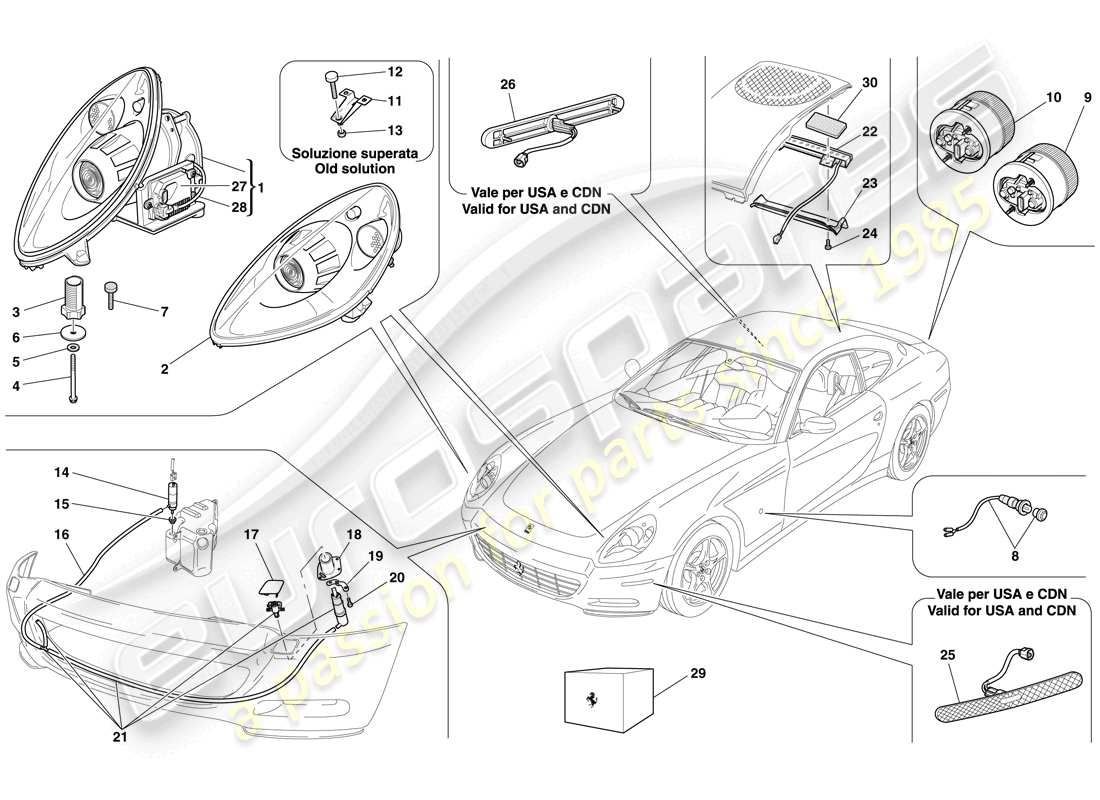 12
11
13
Soluzione superata
Old solution

27
28
1

3
7
6
5
4
2

26
Vale per USA e CDN
Valid for USA and CDN

30
22
23
24

10
9

14
15
16
17
18
19
20
21

8

Vale per USA e CDN
Valid for USA and CDN
25

29

eurospares
a passion for parts since 1985