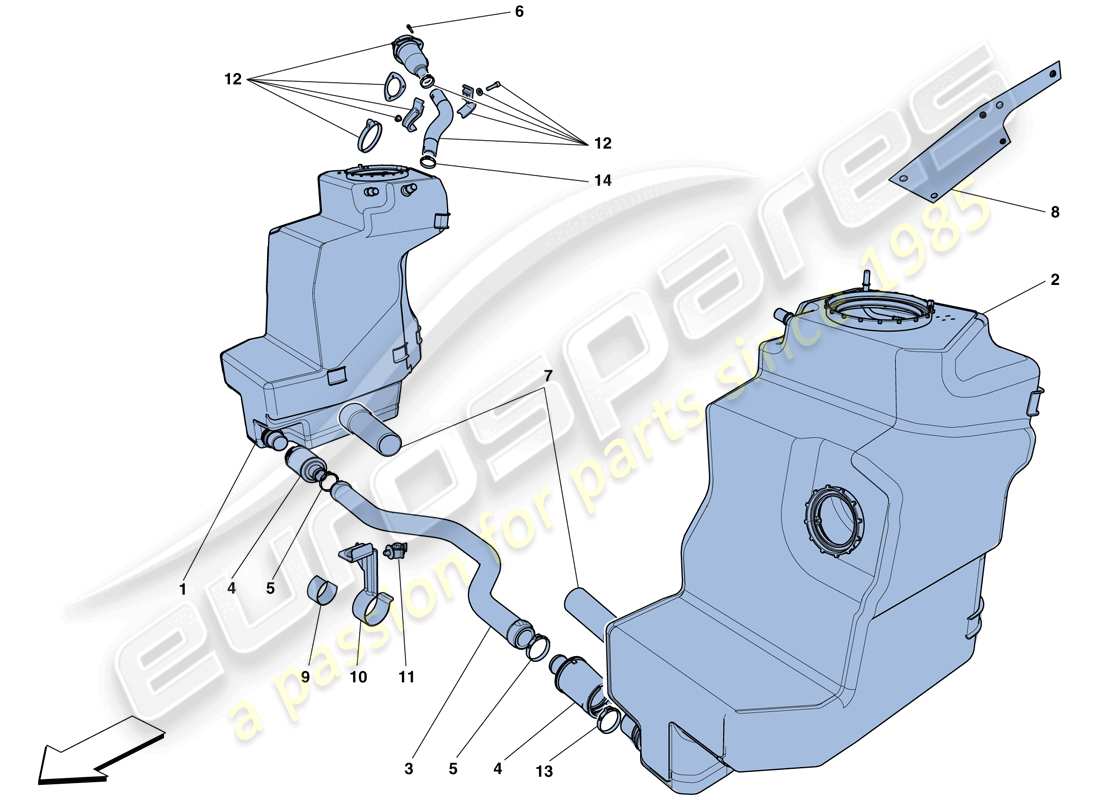 6
12
12
14
8
2
7
1
4
5
9
10
11
3
5
4
13
eurospares
a passion for parts since 1985