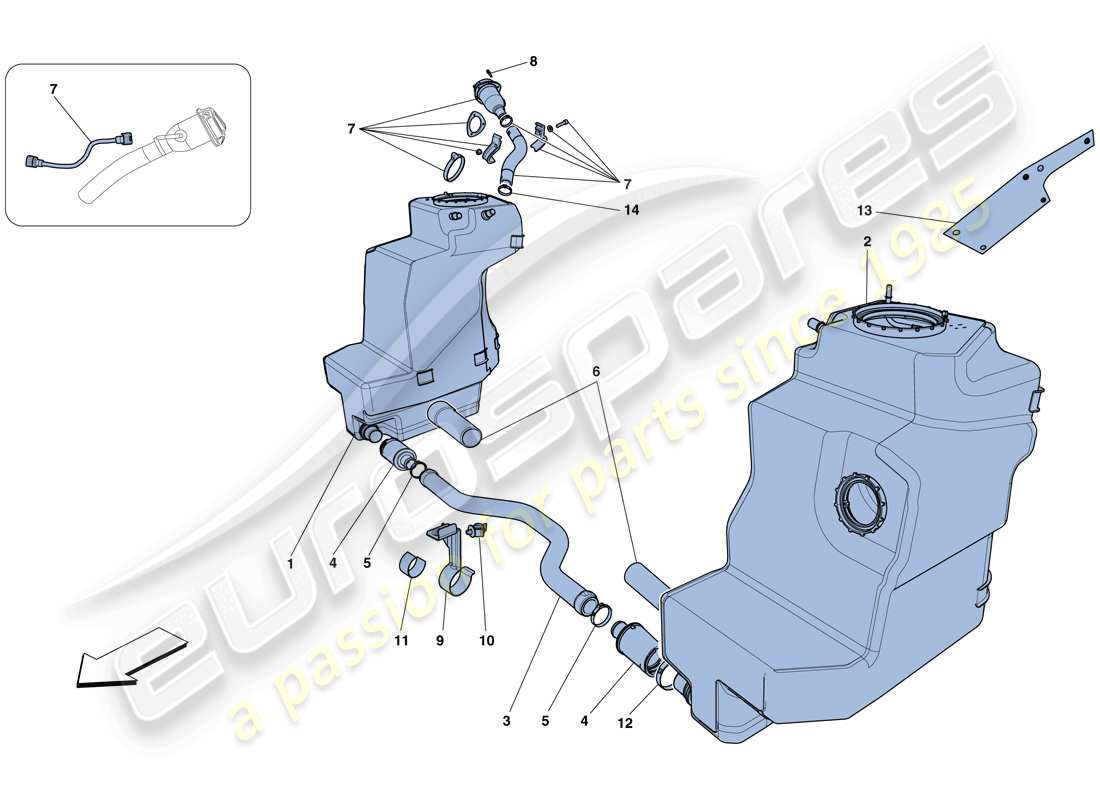 7

8

7

7

14

13

2

6

1

4

5

11

9

10

3

5

4

12

eurospares
a passion for parts since 1985