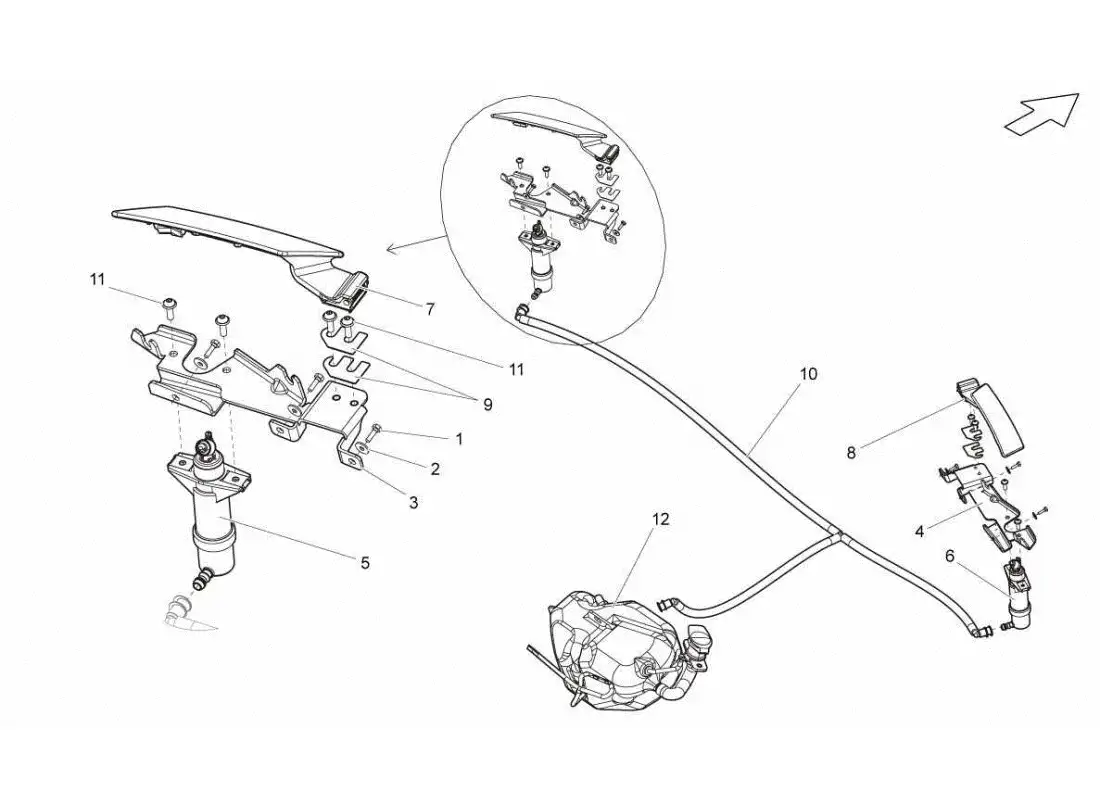 11
7
11
9
1
2
3
5
10
8
4
6
12