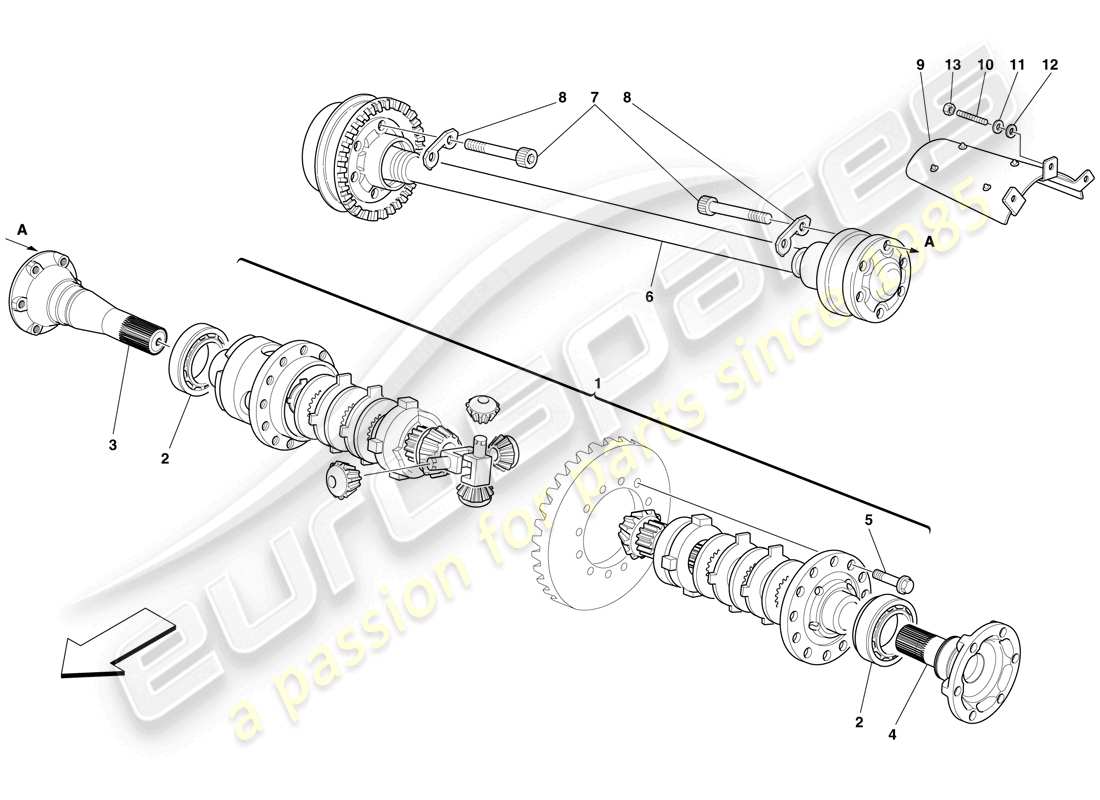 8
7
8
9
13
10
11
12
A
A
6
1
3
2
5
2
4
eurospares
a passion for parts since 1985