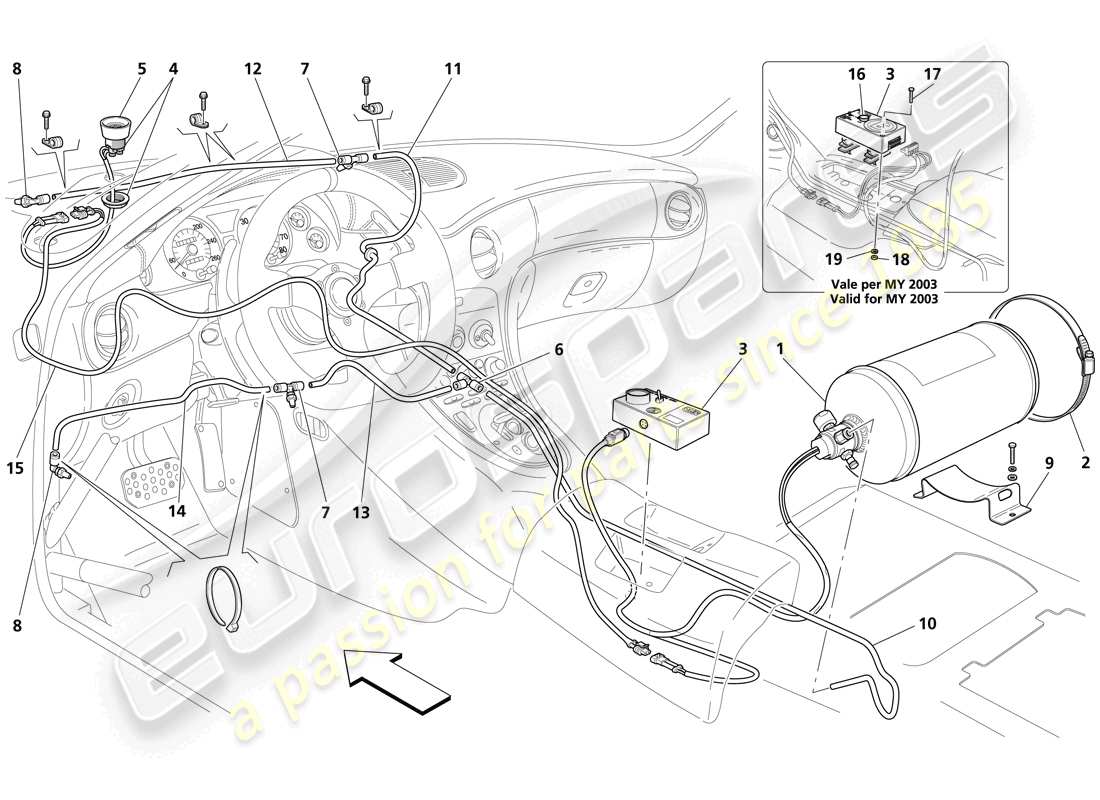 8 5 4 12 7 11

16 3 17

19 18

Vale per MY 2003
Valid for MY 2003

6 3 1 2 9

15 14 7 13

8

10

eurospares
a passion for parts since 1985