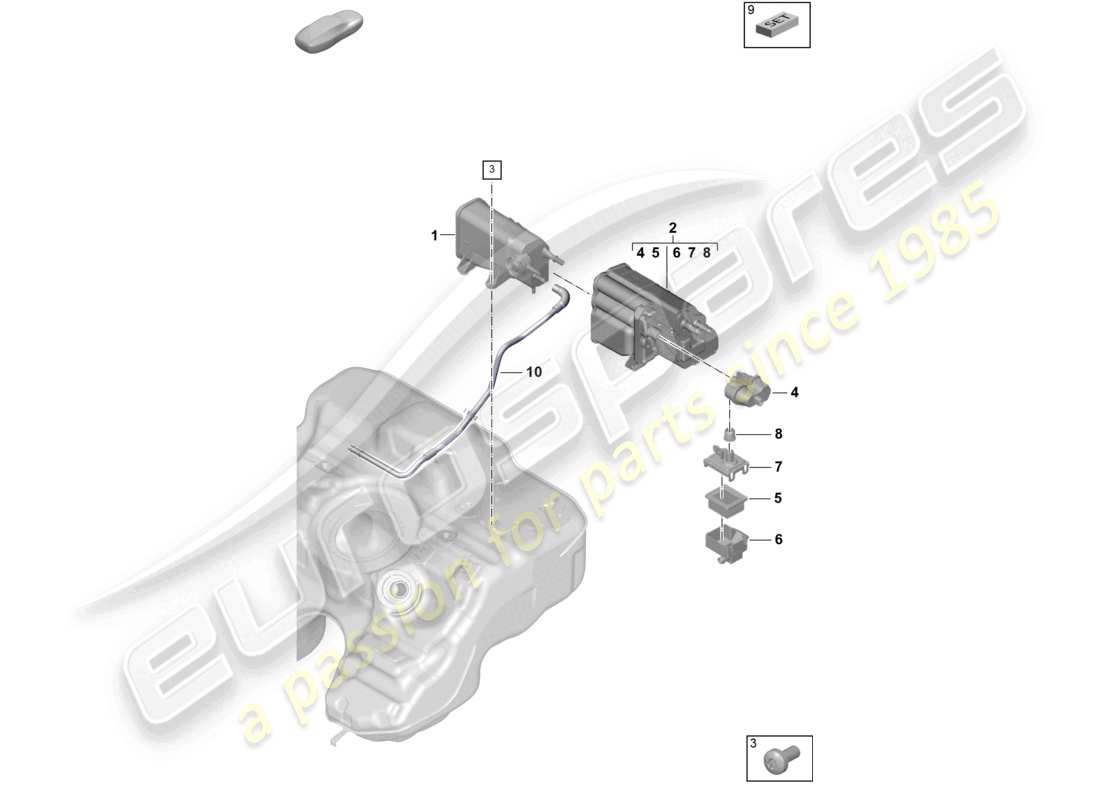 9
SET

3

1

2
4 5 6 7 8

10

4

8

7

5

6

3

eurospares
a passion for parts since 1985