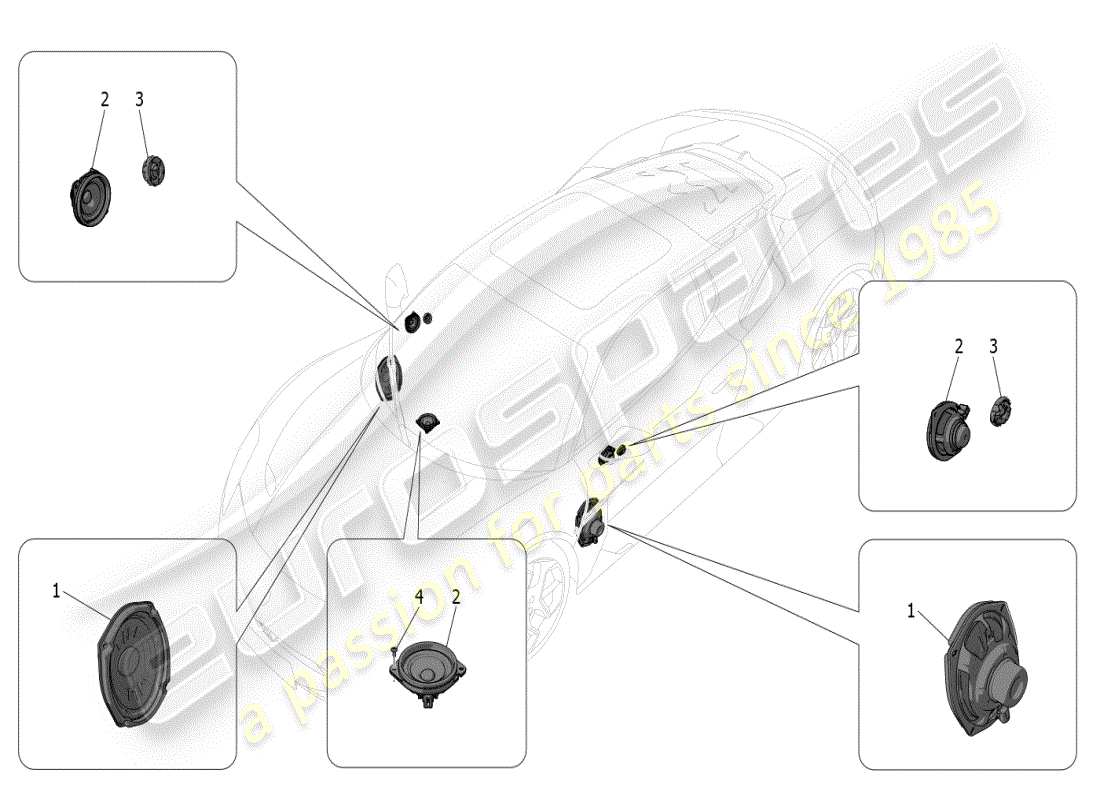 2 3

2 3

1

4 2

1

eurospares
a passion for parts since 1985