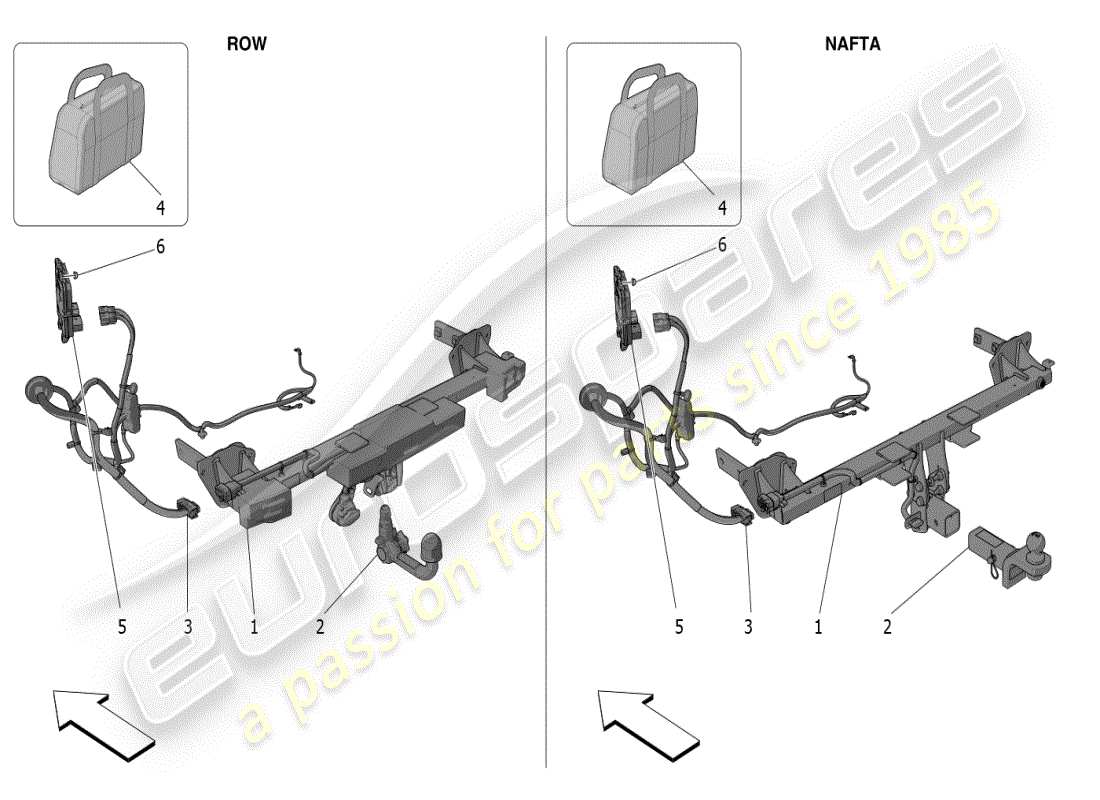 ROW

4

6

5 3 1 2

NAFTA

4

6

5 3 1 2

eurospares
a passion for parts since 1985