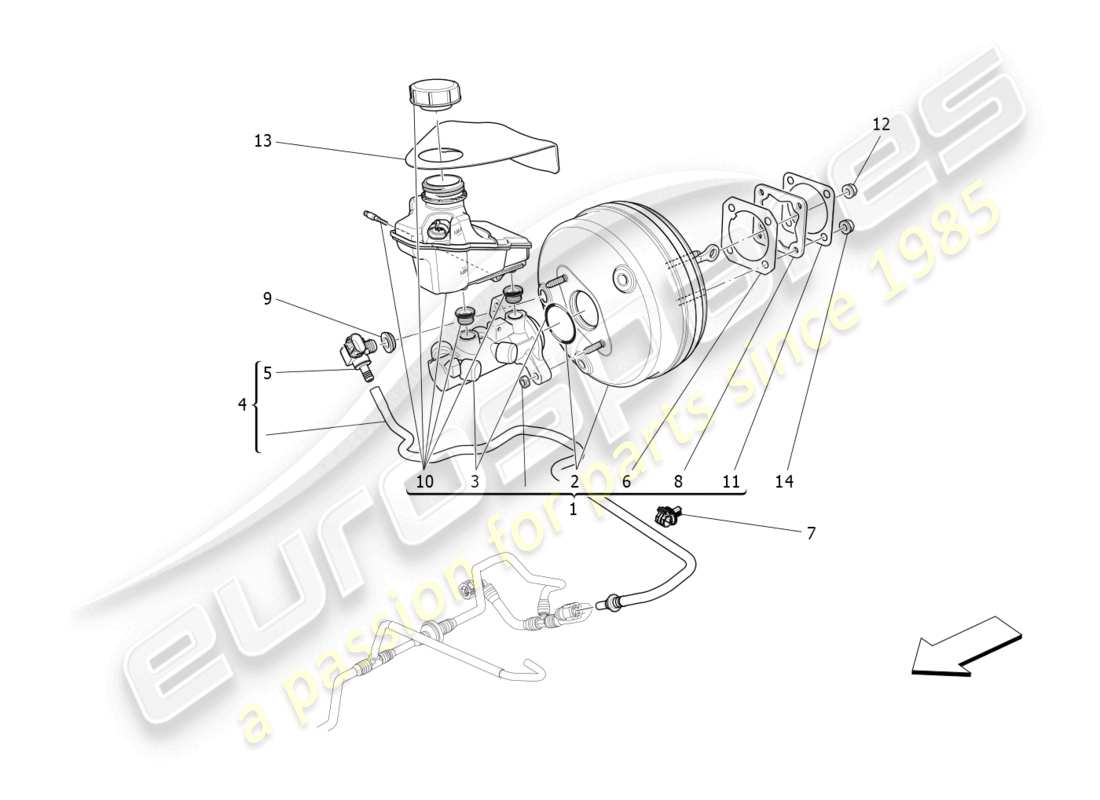 13
12
9
5
4
10
3
2
6
8
11
14
1
7
eurospares
a passion for parts since 1985