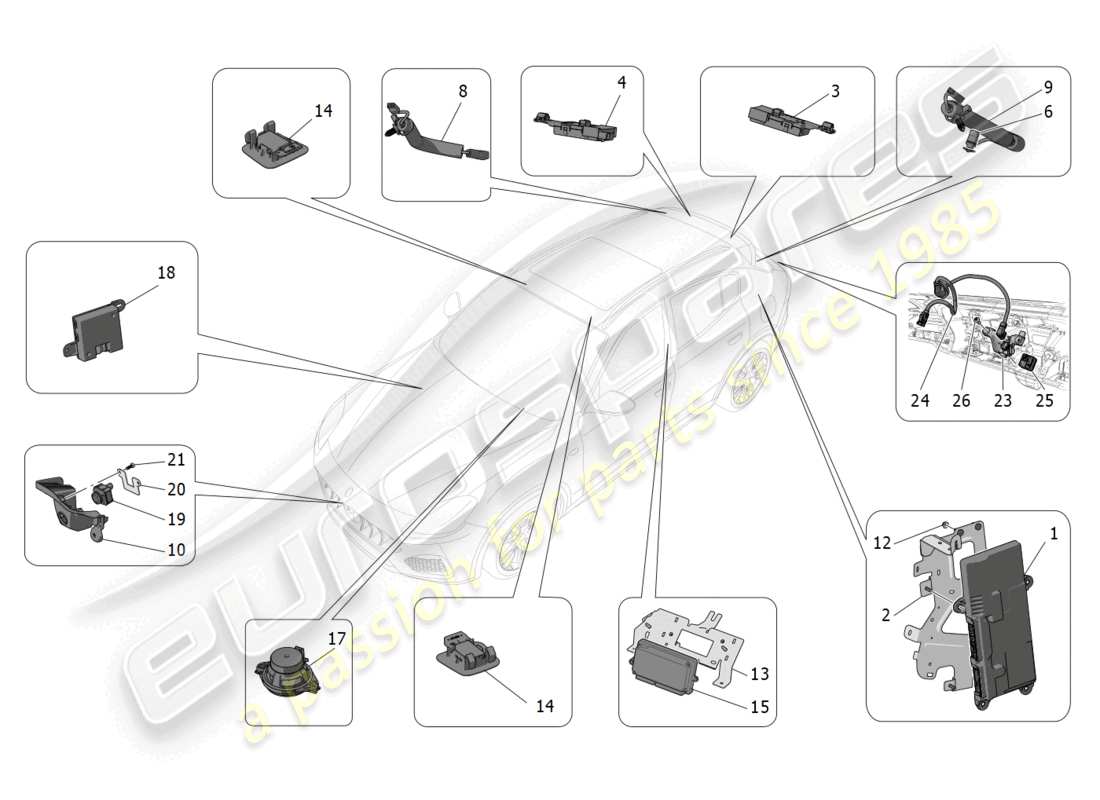 14
8
4
3
9
6
18
24
26
23
25
21
20
19
10
12
1
2
17
14
13
15
eurospares
a passion for parts since 1985