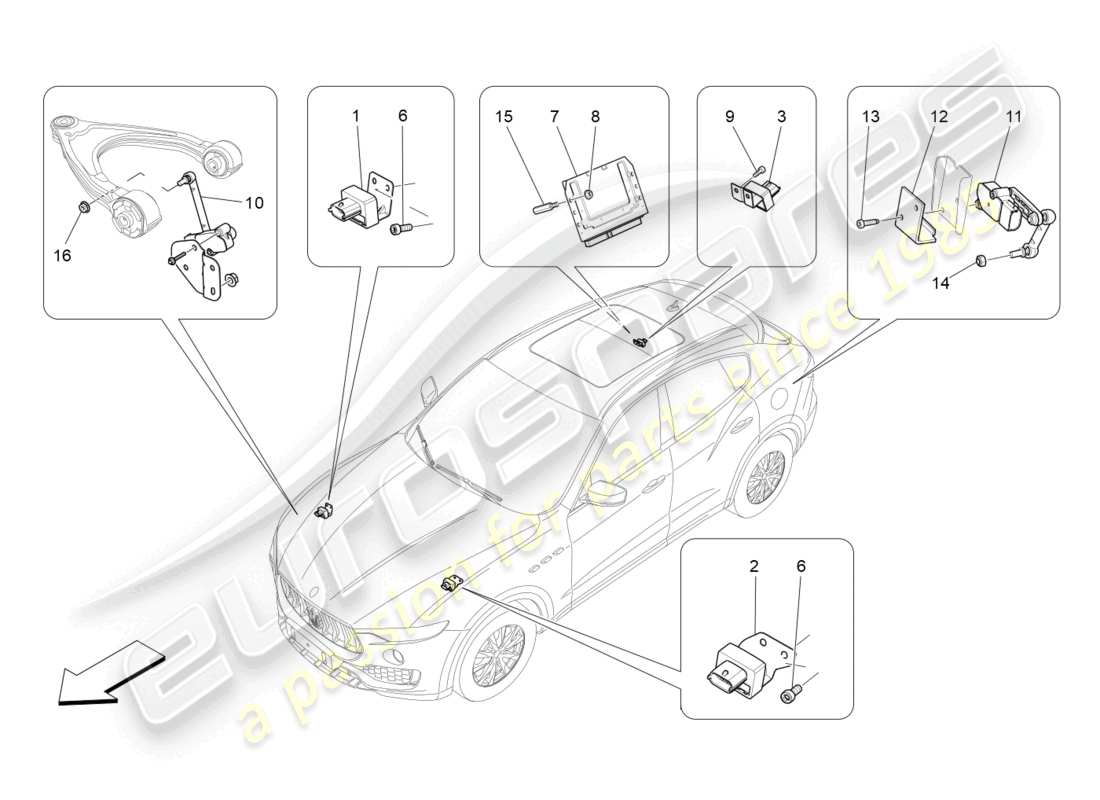 10
16
1
6
15
7
8
9
3
13
12
11
14
2
6
eurospares
a passion for parts since 1985