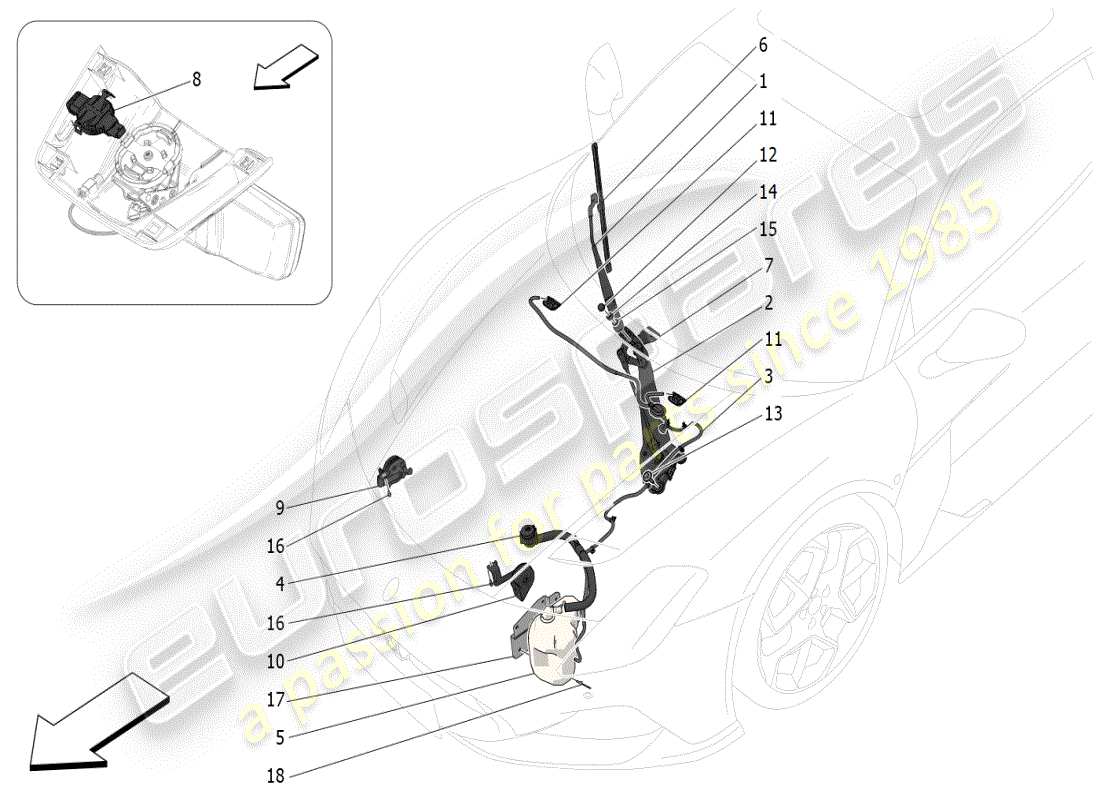 8

6
1
11
12
14
15
7
2
11
3
13
9
16
4
16
10
17
5
18

eurospares
a passion for parts since 1985