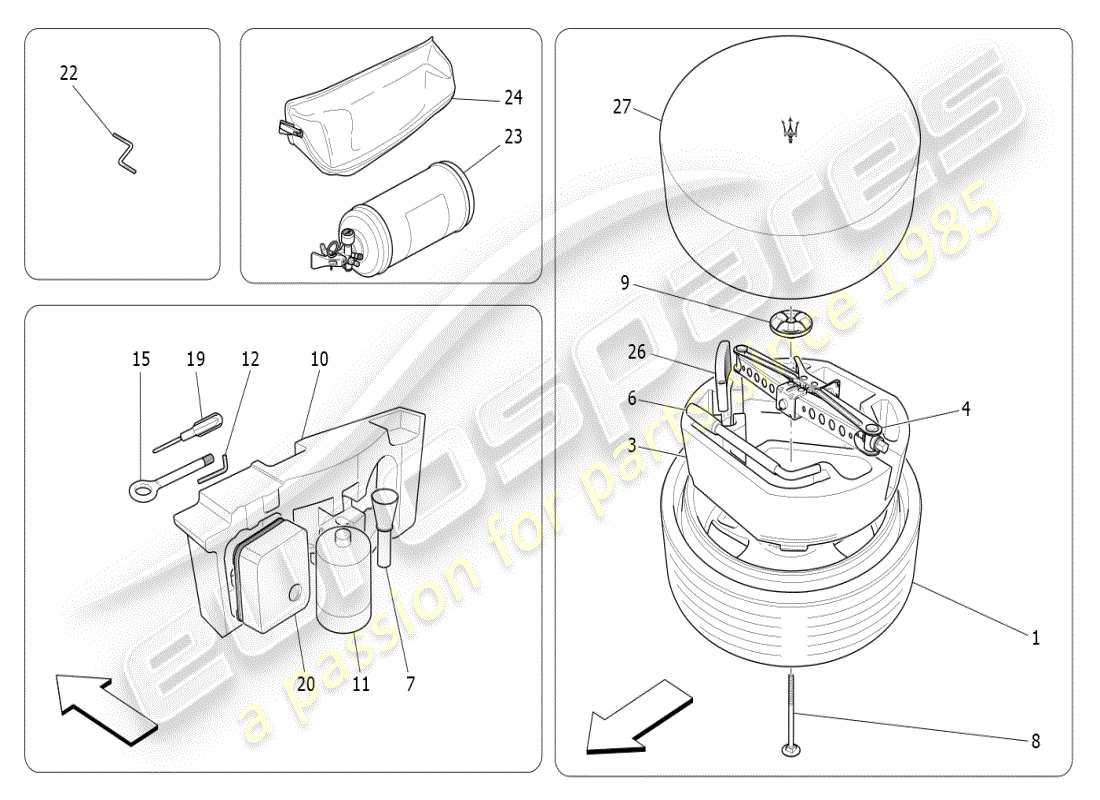 22

24
23

15 19 12 10

20 11 7

27

9

26

6

3

4

1

8

eurospares
a passion for parts since 1985