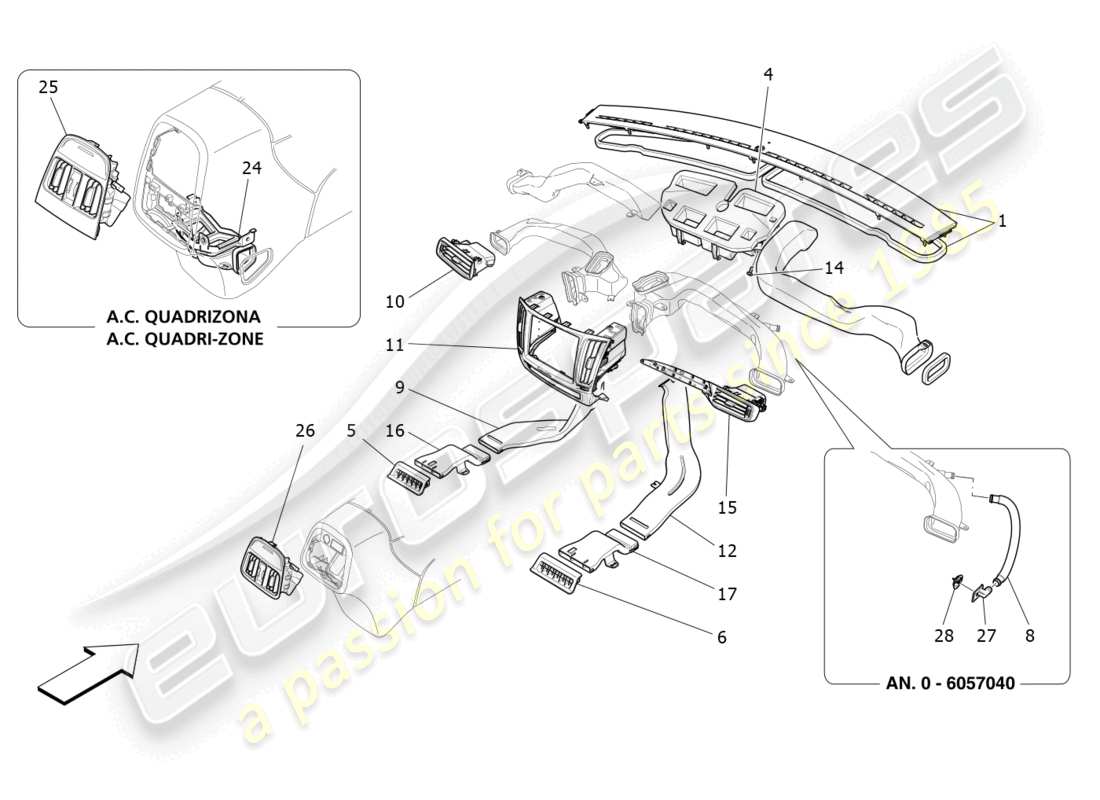 25

24

A.C. QUADRIZONA
A.C. QUADRI-ZONE

4

1

14

10

11

9

26

5

16

15

12

17

6

28

27

8

AN. 0 - 6057040

eurospares
a passion for parts since 1985