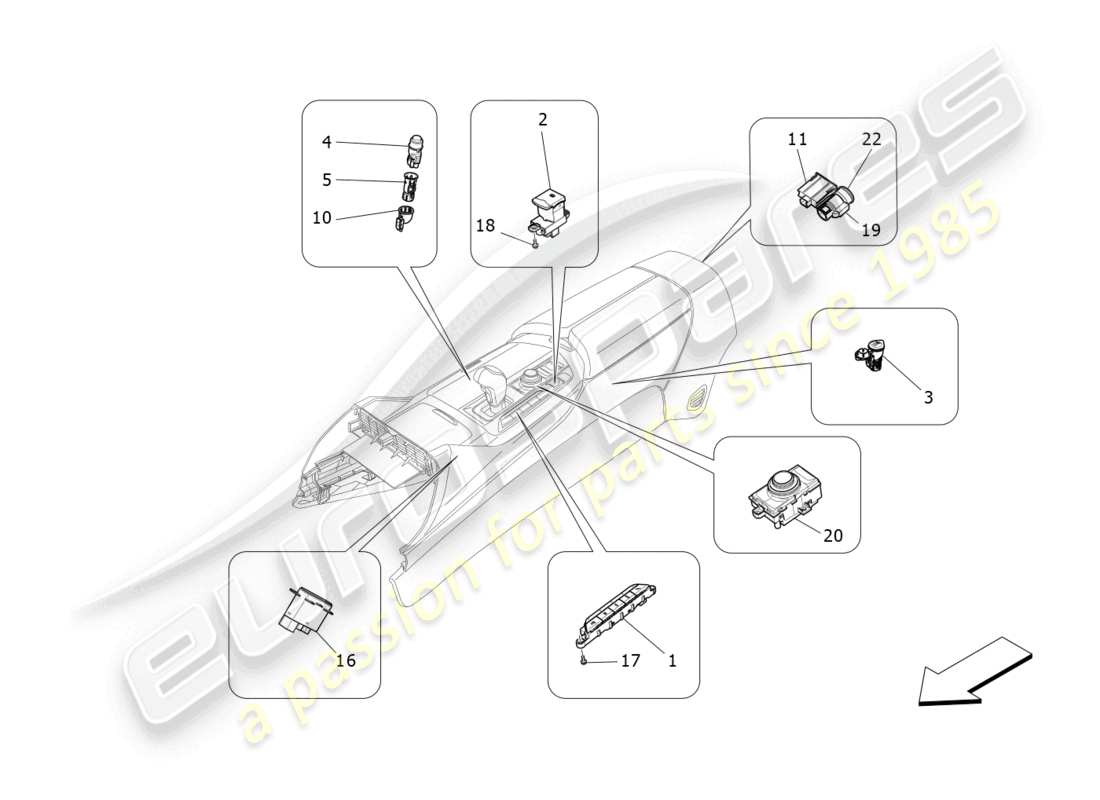 4
5
10
2
18
11
22
19
3
20
16
17
1
eurospares
a passion for parts since 1985