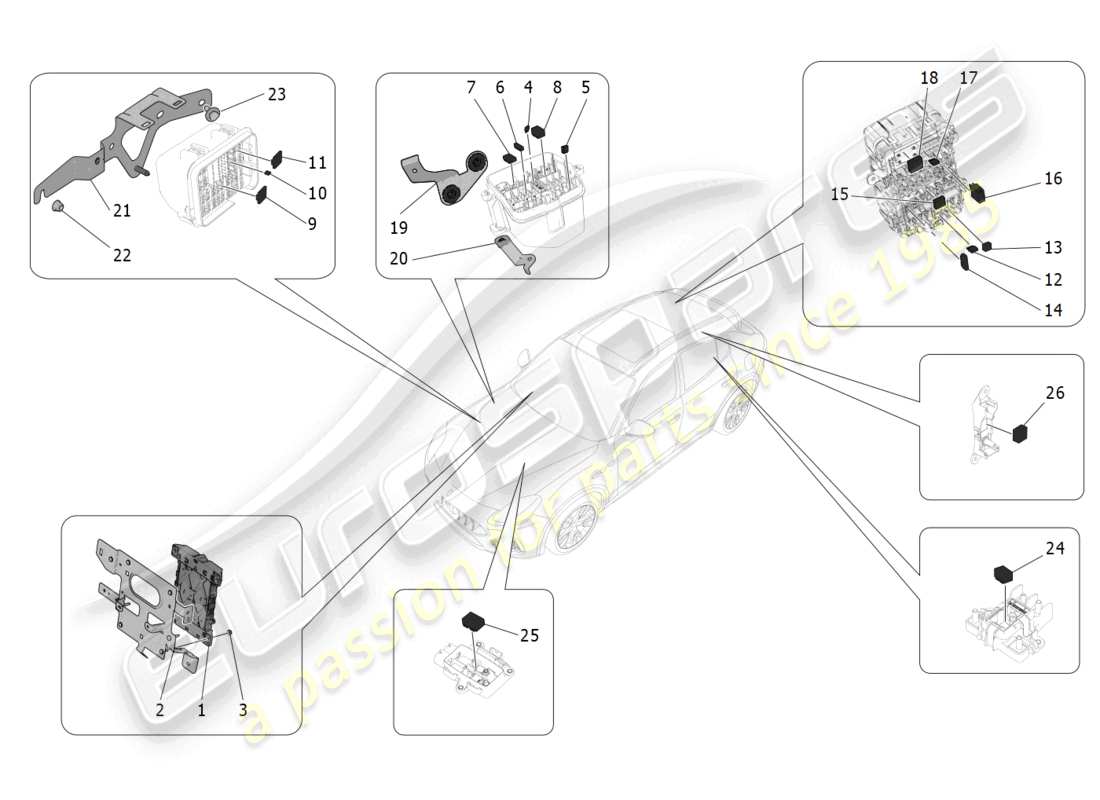 23
11
10
9
21
22
7
6
4
8
5
19
20
18
17
16
15
13
12
14
26
24
25
2
1
3
eurospares
a passion for parts since 1985