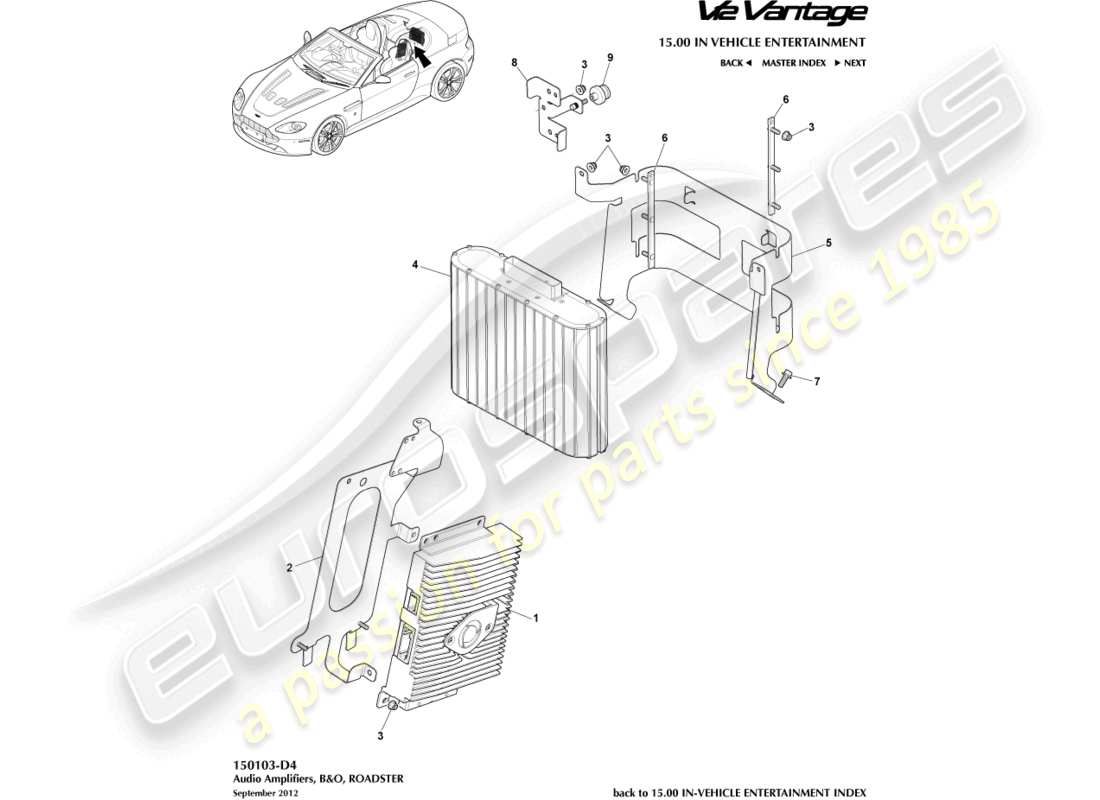 V12 Vantage

15.00 IN VEHICLE ENTERTAINMENT

BACK ◄ MASTER INDEX ► NEXT

8
3
9
6
3
3
6
5
4
7
2
1
3

eurospares
a passion for parts since 1985

150103-D4
Audio Amplifiers, B&O, ROADSTER
September 2012

back to 15.00 IN-VEHICLE ENTERTAINMENT INDEX