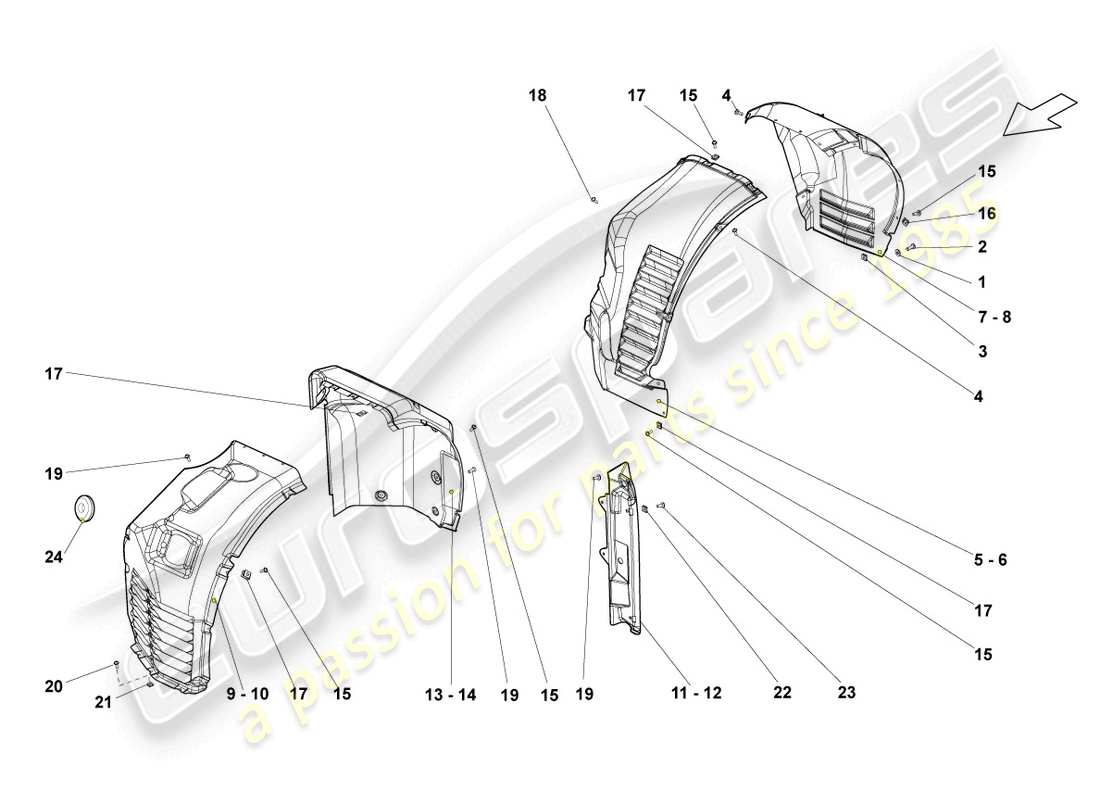 18
17
15
4
15
16
2
1
7 - 8
3
4
17
19
24
5 - 6
17
15
20
21
9 - 10
17
15
13 - 14
19
15
19
11 - 12
22
23

eurospares
a passion for parts since 1985