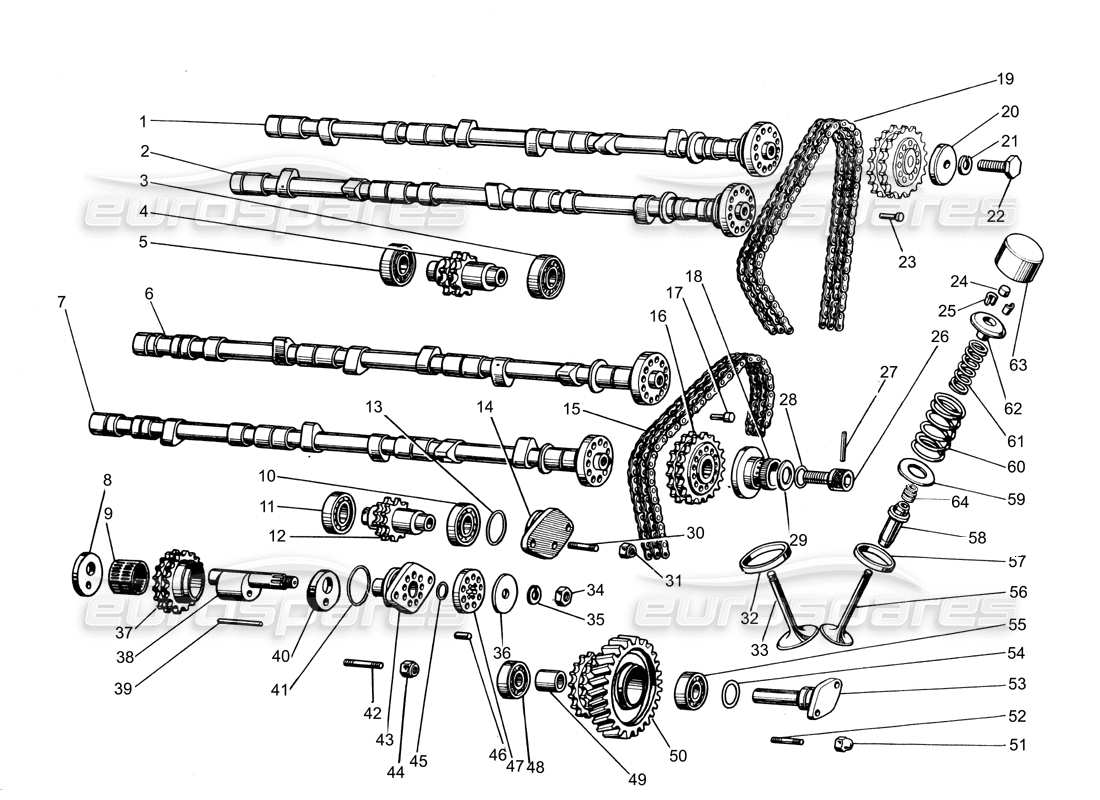 1
2
3
4
5
6
7
8
9
10
11
12
13
14
15
16
17
18
19
20
21
22
23
24
25
26
27
28
29
30
31
32
33
34
35
36
37
38
39
40
41
42
43
44
45
46
47
48
49
50
51
52
53
54
55
56
57
58
59
60
61
62
63
64
eurospares
eurospares
eurospares
eurospares