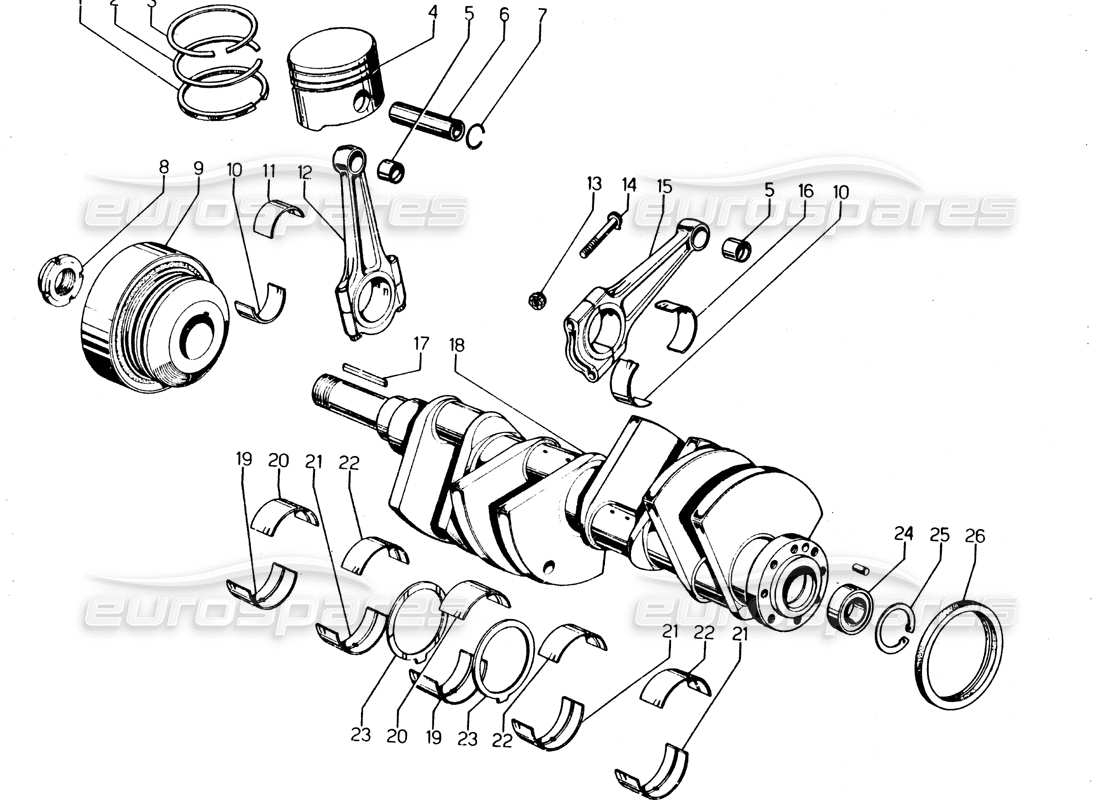 1 2 3 4 5 6 7

8 9 10 11 12

13 14 15 5 16 10

17 18

19 20 21 22

24 25 26

21 22 21

23 20 19 23 22

eurospares eurospares eurospares eurospares