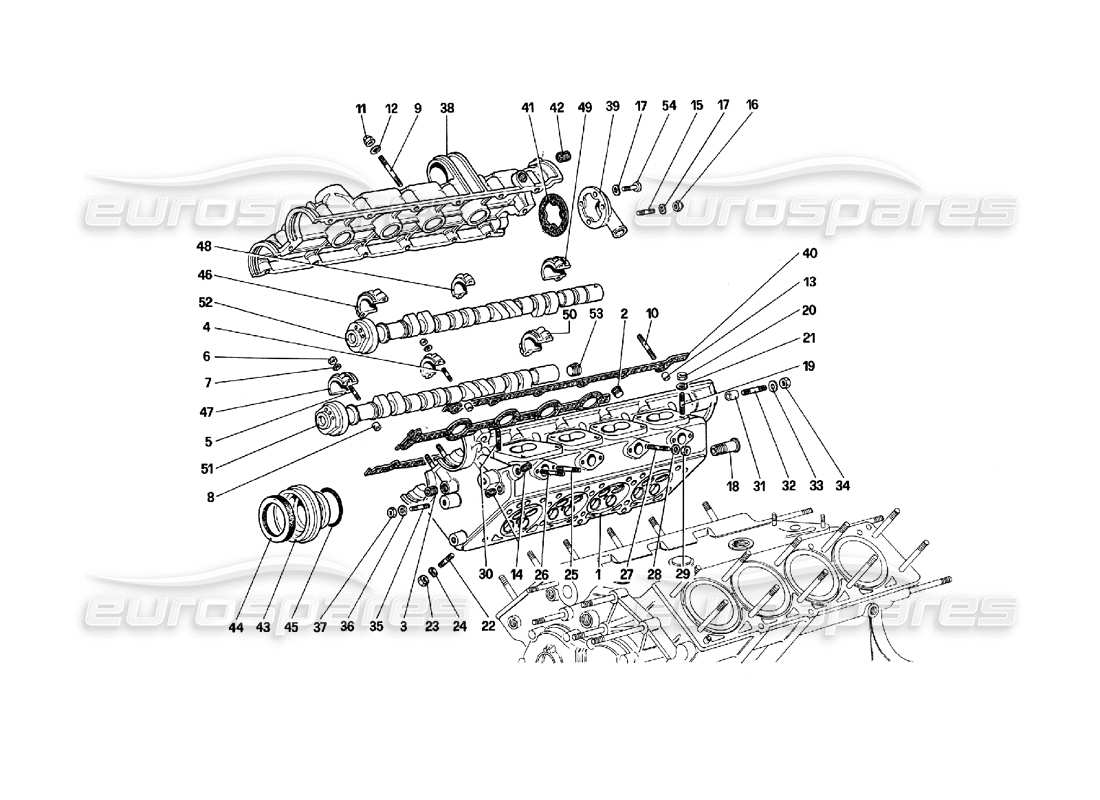 11 12 9 38 41 42 49 39 17 54 15 17 16

eurospares eurospares

48
46
52
4
6
7
47
5
51
8

50 53 2 10

40
13
20
21
19

18 31 32 33 34

30 14 26 25 1 27 28 29

44 43 45 37 36 35 3 23 24 22

eurospares eurospares