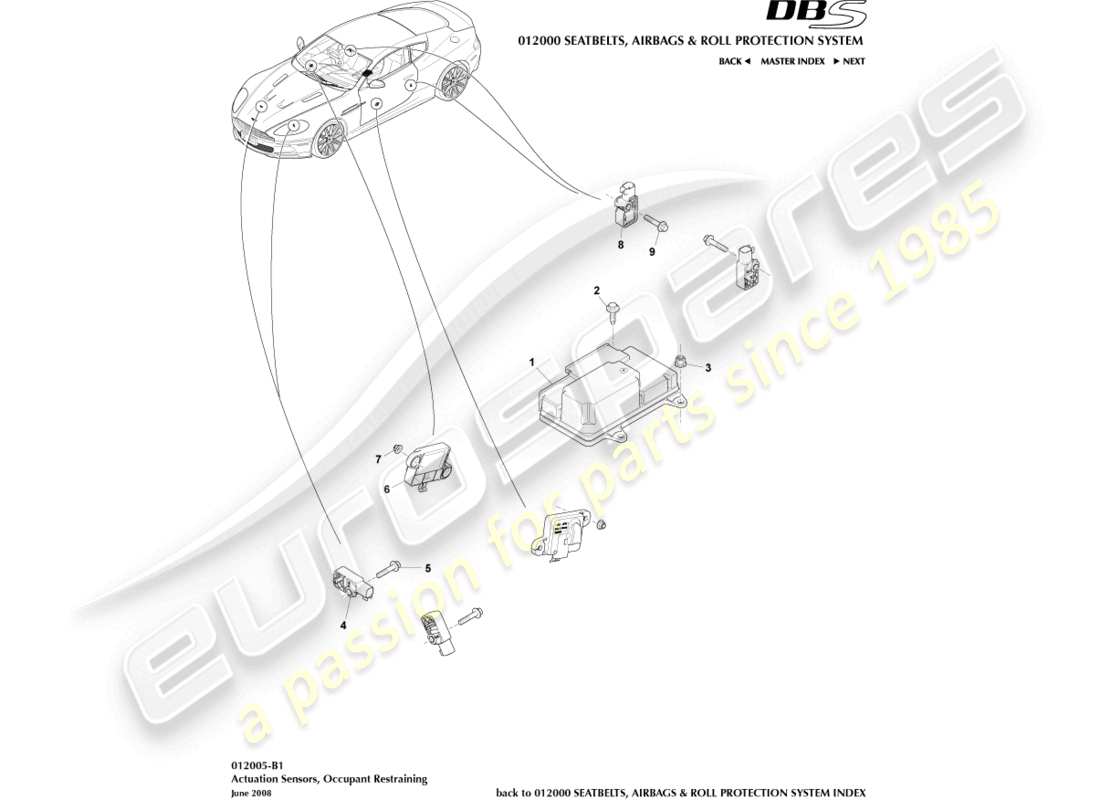 DBS
012000 SEATBELTS, AIRBAGS & ROLL PROTECTION SYSTEM
BACK ◄ MASTER INDEX ► NEXT

eurospares
a passion for parts since 1985

8
9
2
1
3
7
6
5
4

012005-B1
Actuation Sensors, Occupant Restraining
June 2008

back to 012000 SEATBELTS, AIRBAGS & ROLL PROTECTION SYSTEM INDEX