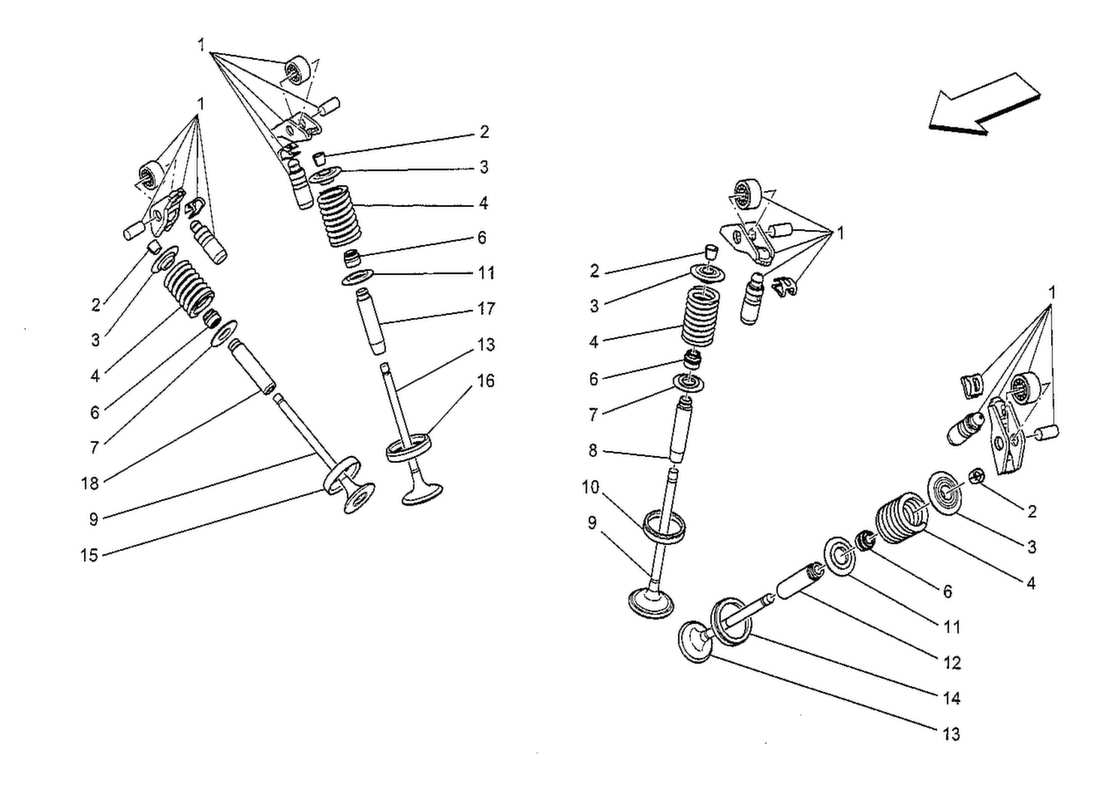 1
1
2
3
4
6
11
17
13
16
2
3
4
6
7
18
9
15
1
2
3
4
6
7
8
10
9
1
2
3
4
6
11
12
14
13