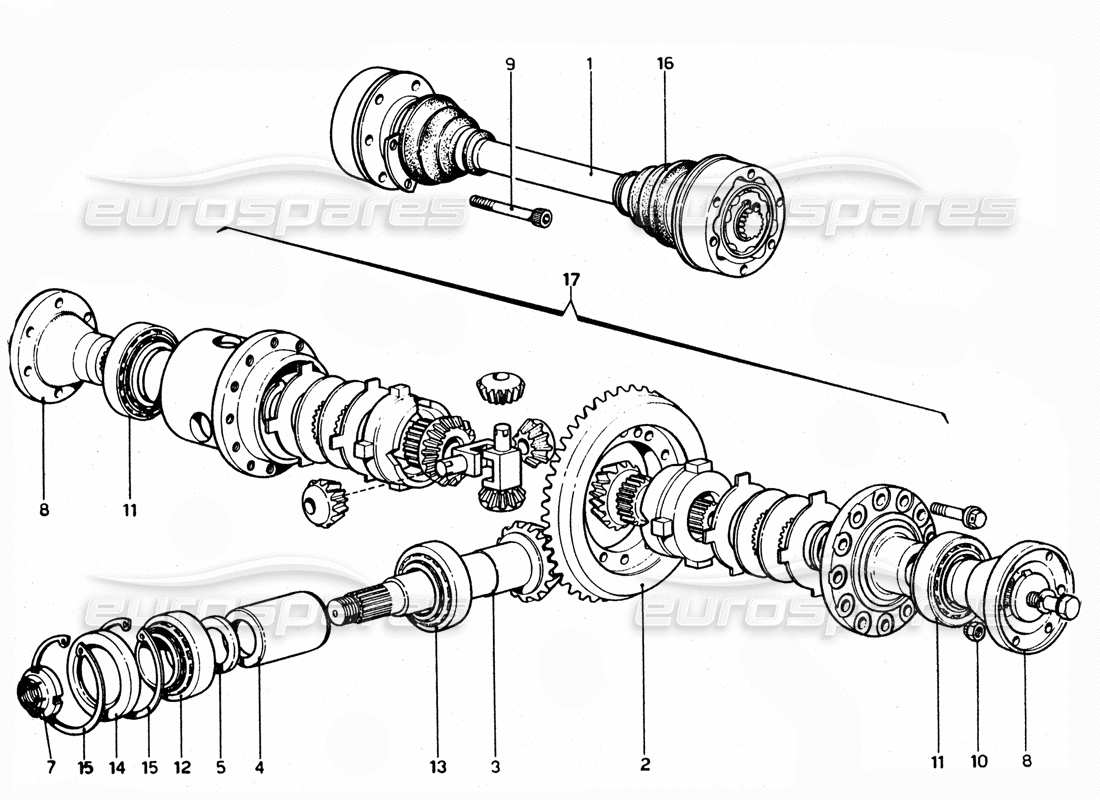 9
1
16
eurospares
eurospares
17
8
11
eurospares
eurospares
7
15
14
15
12
5
4
13
3
2
11
10
8