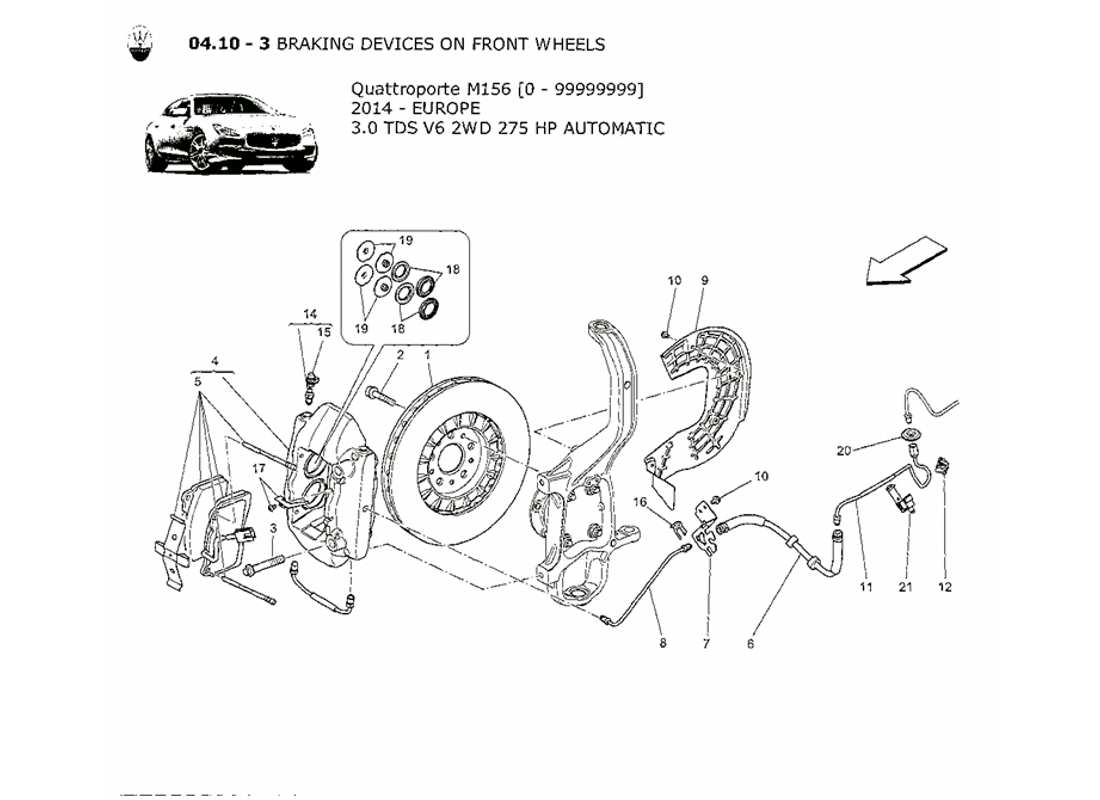 04.10 - 3 BRAKING DEVICES ON FRONT WHEELS

Quattroporte M156 [0 - 99999999]
2014 - EUROPE
3.0 TDS V6 2WD 275 HP AUTOMATIC

19
18
19
18
14
15
4
5
2
1
10
9
17
3
16
10
20
8
7
6
11
21
12