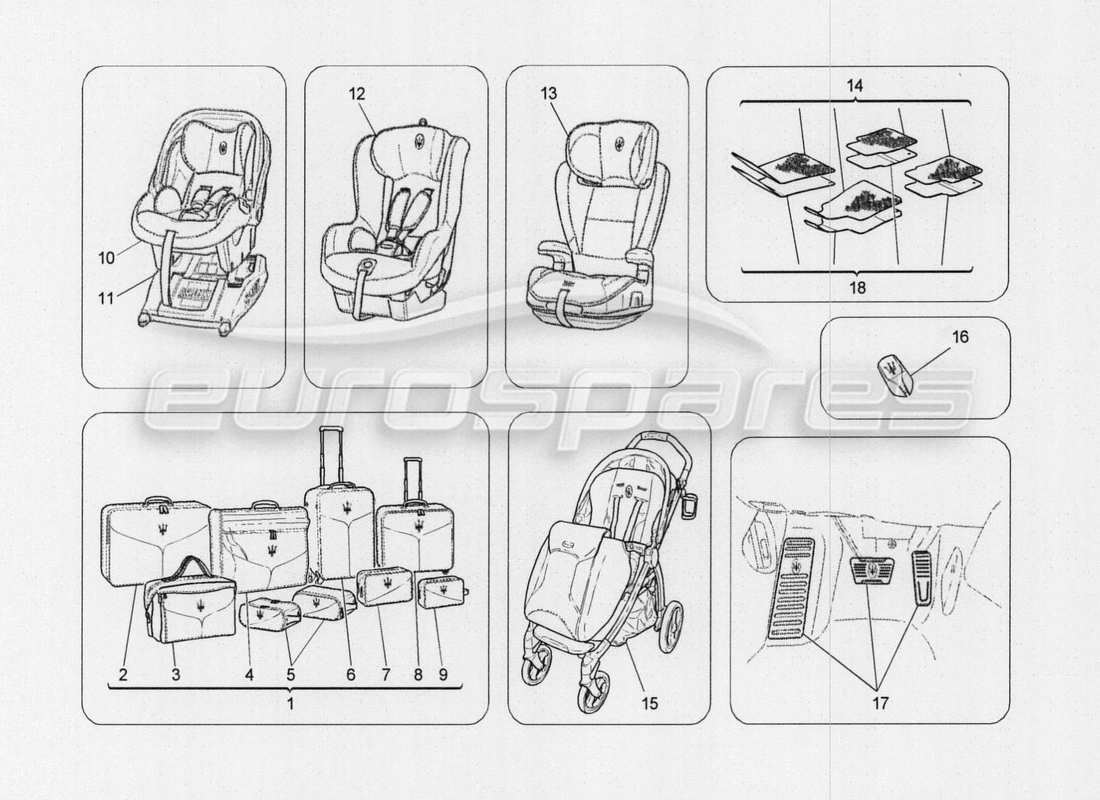 10
11
12
13
14
18
16
eurospares
2
3
4
5
6
7
8
9
1
15
17